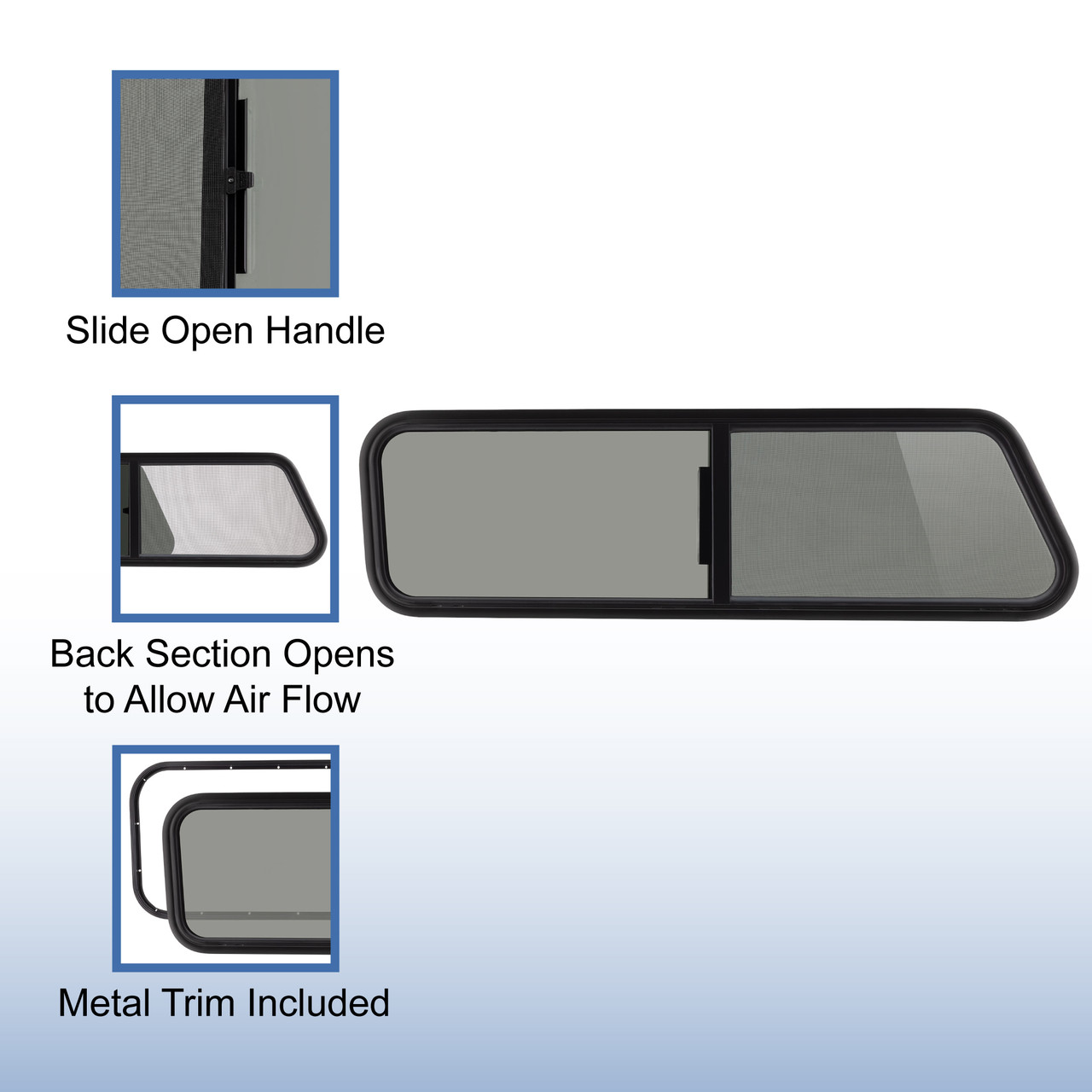 Slide Open Handle

Back Section Opens to Allow Air Flow

Metal Trim Included