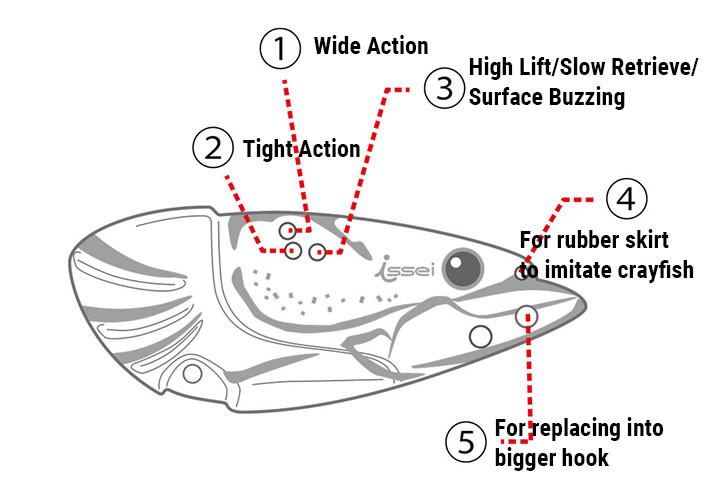 ① Wide Action

③ High Lift/Slow Retrieve/ Surface Buzzing

② Tight Action

④ For rubber skirt to imitate crayfish

issei

⑤ For replacing into bigger hook