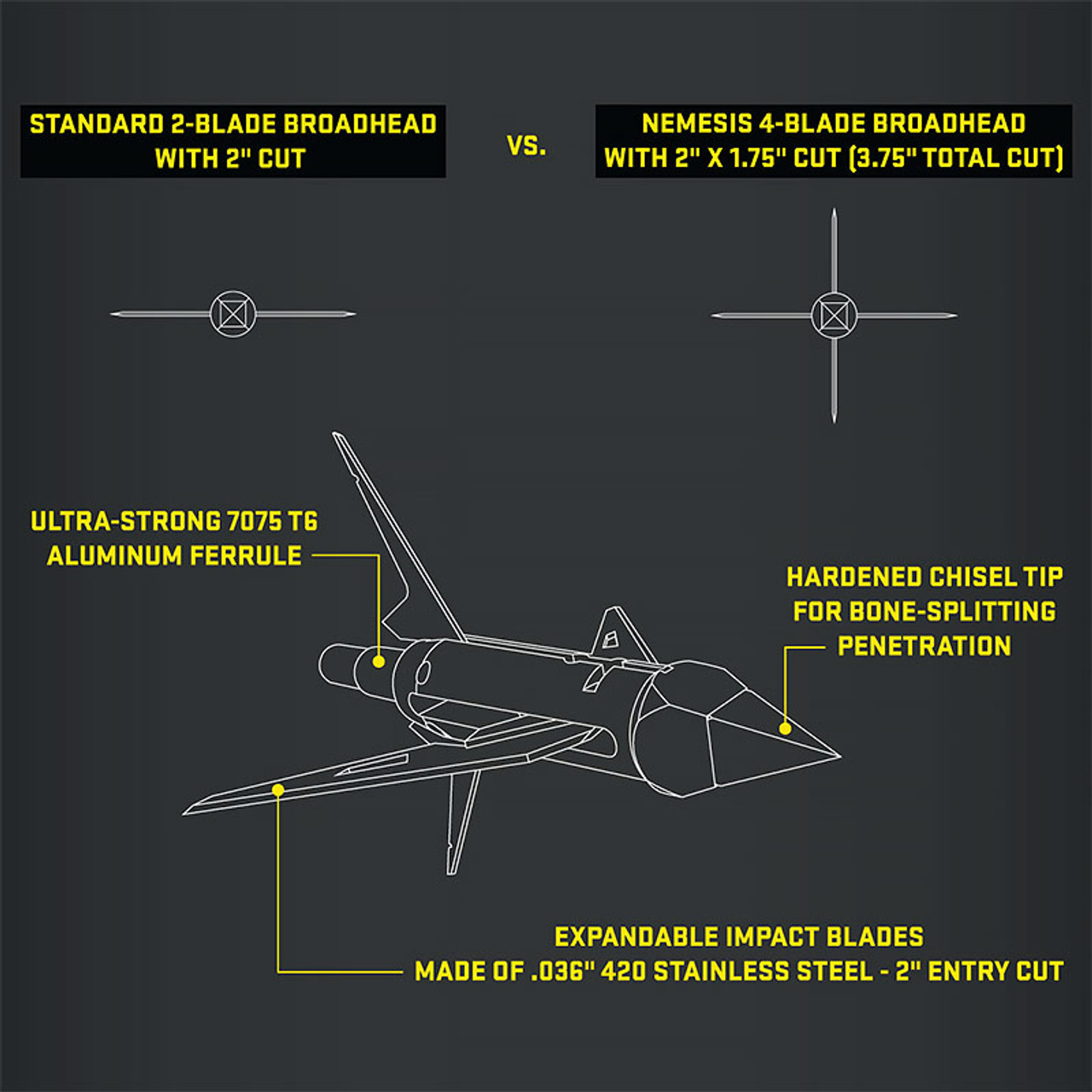 STANDARD 2-BLADE BROADHEAD WITH 2" CUT

VS.

NEMESIS 4-BLADE BROADHEAD WITH 2" X 1.75" CUT (3.75" TOTAL CUT)

ULTRA-STRONG 7075 T6 ALUMINUM FERRULE

HARDENED CHISEL TIP FOR BONE-SPLITTING PENETRATION

EXPANDABLE IMPACT BLADES MADE OF .036" 420 STAINLESS STEEL - 2" ENTRY CUT