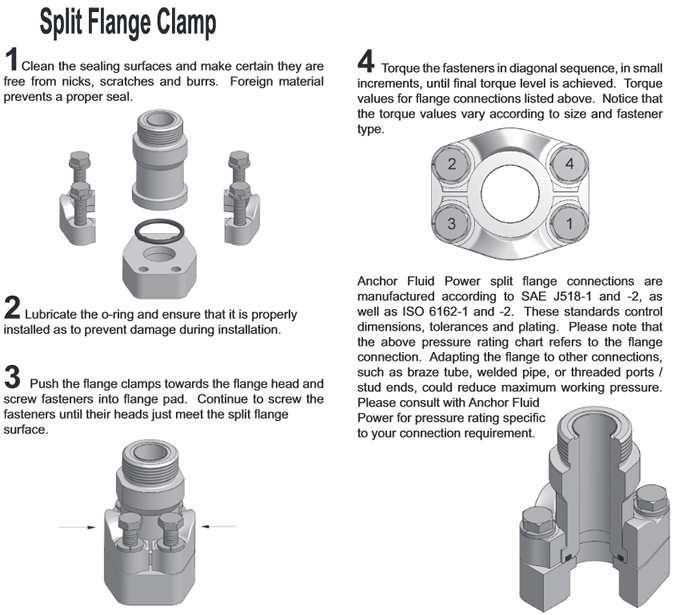 Split Flange Clamp

1 Clean the sealing surfaces and make certain they are free from nicks, scratches and burrs. Foreign material prevents a proper seal.

2 Lubricate the o-ring and ensure that it is properly installed as to prevent damage during installation.

3 Push the flange clamps towards the flange head and screw fasteners into flange pad. Continue to screw the fasteners until their heads just meet the split flange surface.

4 Torque the fasteners in diagonal sequence, in small increments, until final torque level is achieved. Torque values for flange connections listed above. Notice that the torque values vary according to size and fastener type.

2
4
3
1

Anchor Fluid Power split flange connections are manufactured according to SAE J518-1 and -2, as well as ISO 6162-1 and -2. These standards control dimensions, tolerances and plating. Please note that the above pressure rating chart refers to the flange connection. Adapting the flange to other connections, such as braze tube, welded pipe, or threaded ports / stud ends, could reduce maximum working pressure. Please consult with Anchor Fluid Power for pressure rating specific to your connection requirement.