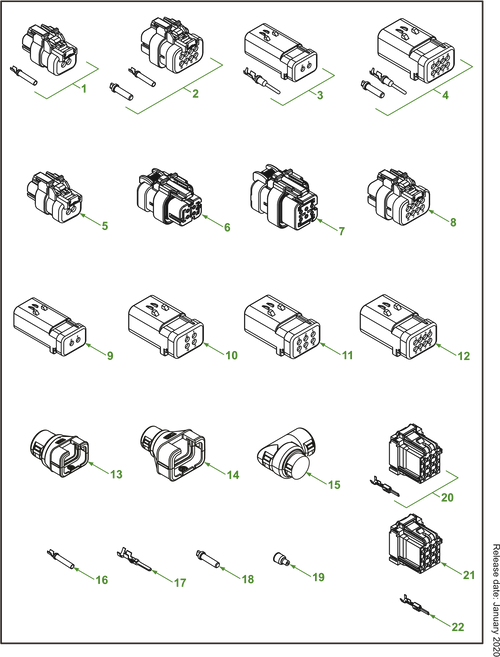 1
2
3
4
5
6
7
8
9
10
11
12
13
14
15
20
16
17
18
19
21
22
Release date: January 2020