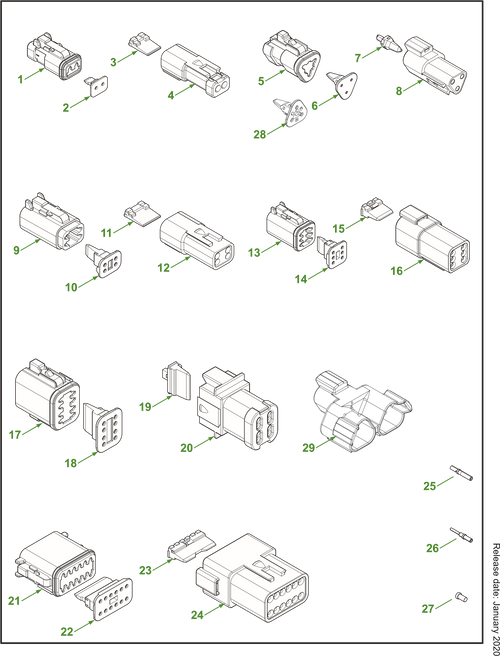 1
2
3
4
5
6
7
8
28
9
10
11
12
13
14
15
16
17
18
19
20
29
25
26
27
21
22
23
24

Release date: January 2020