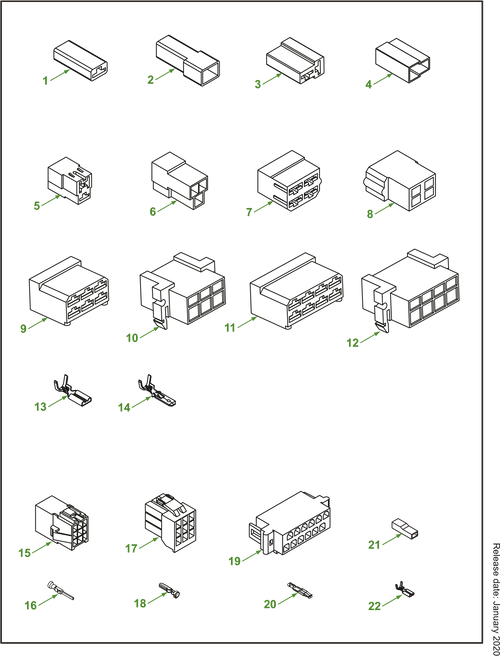 1
2
3
4
5
6
7
8
9
10
11
12
13
14
15
17
19
21
16
18
20
22

Release date: January 2020