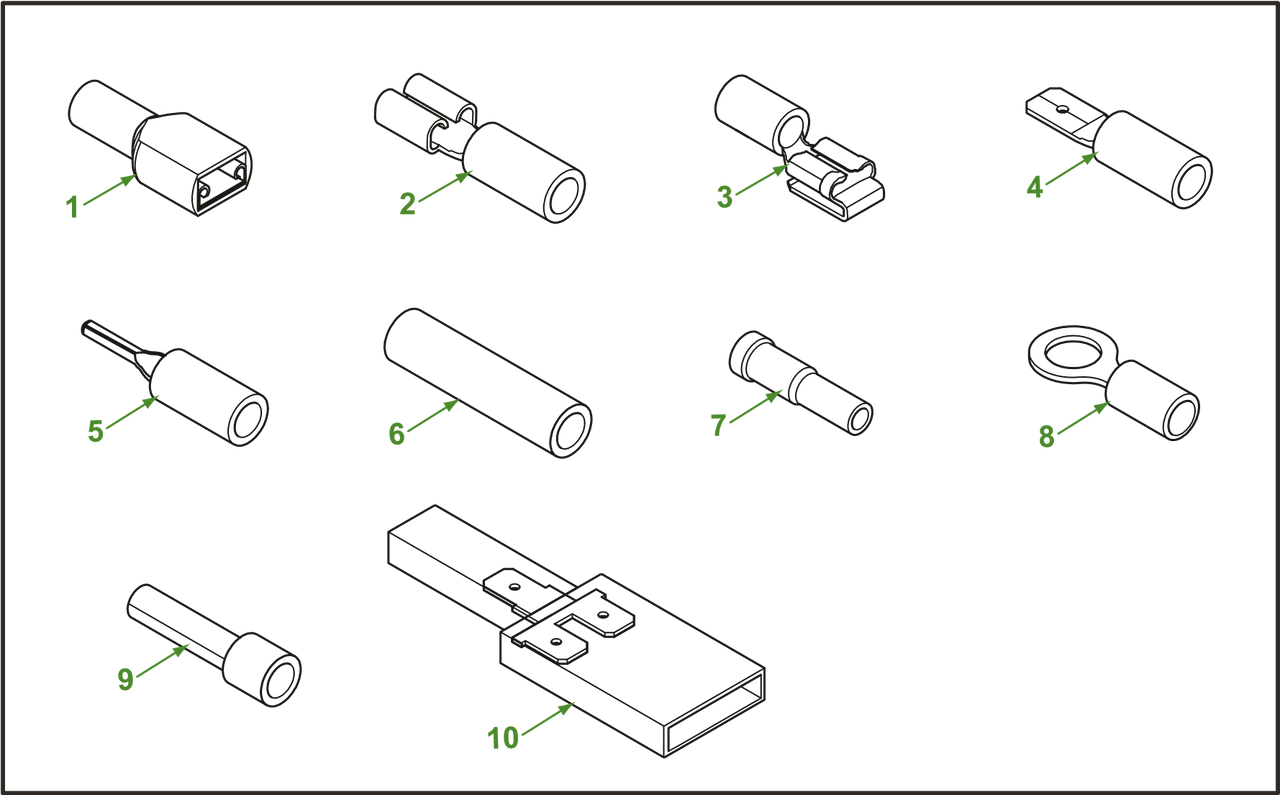 1
2
3
4
5
6
7
8
9
10