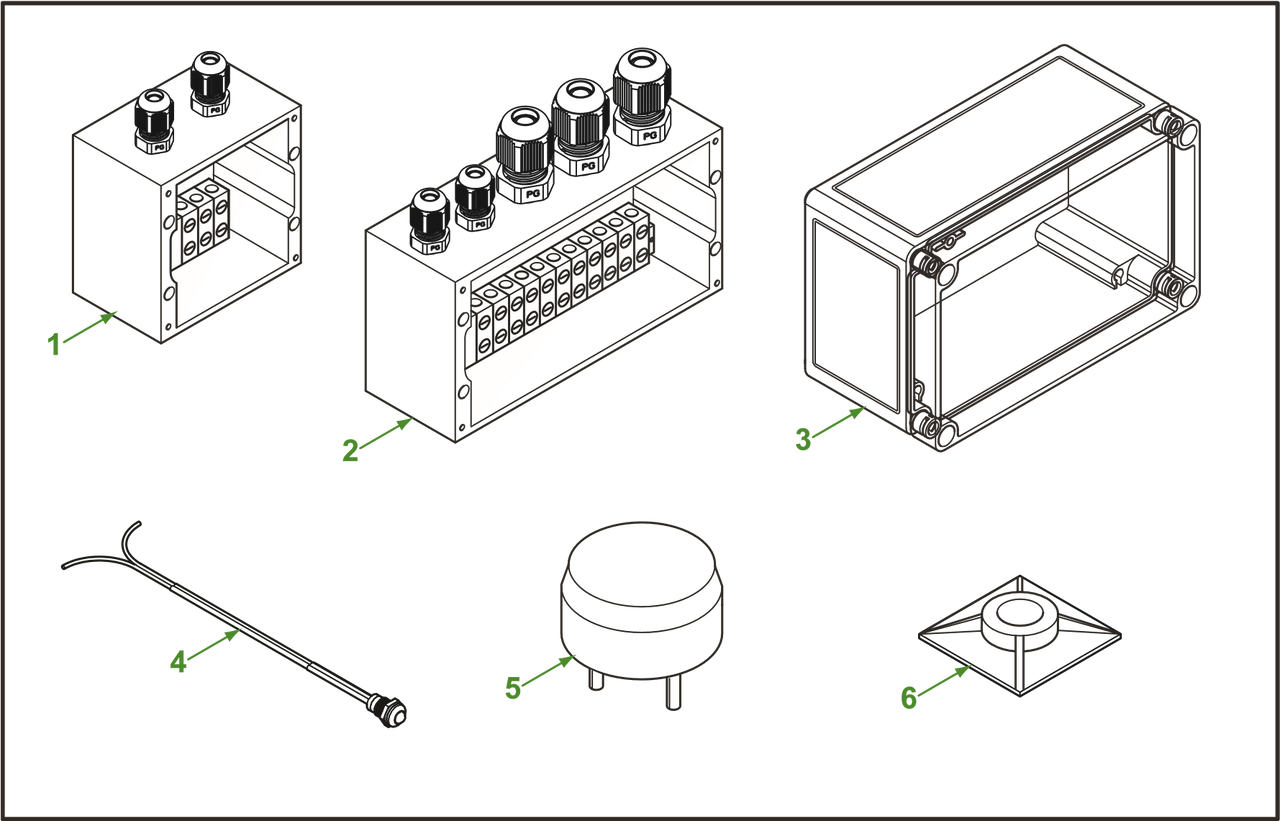 PG
PG
1
PG
PG
PG
PG
PG
2
3
4
5
6