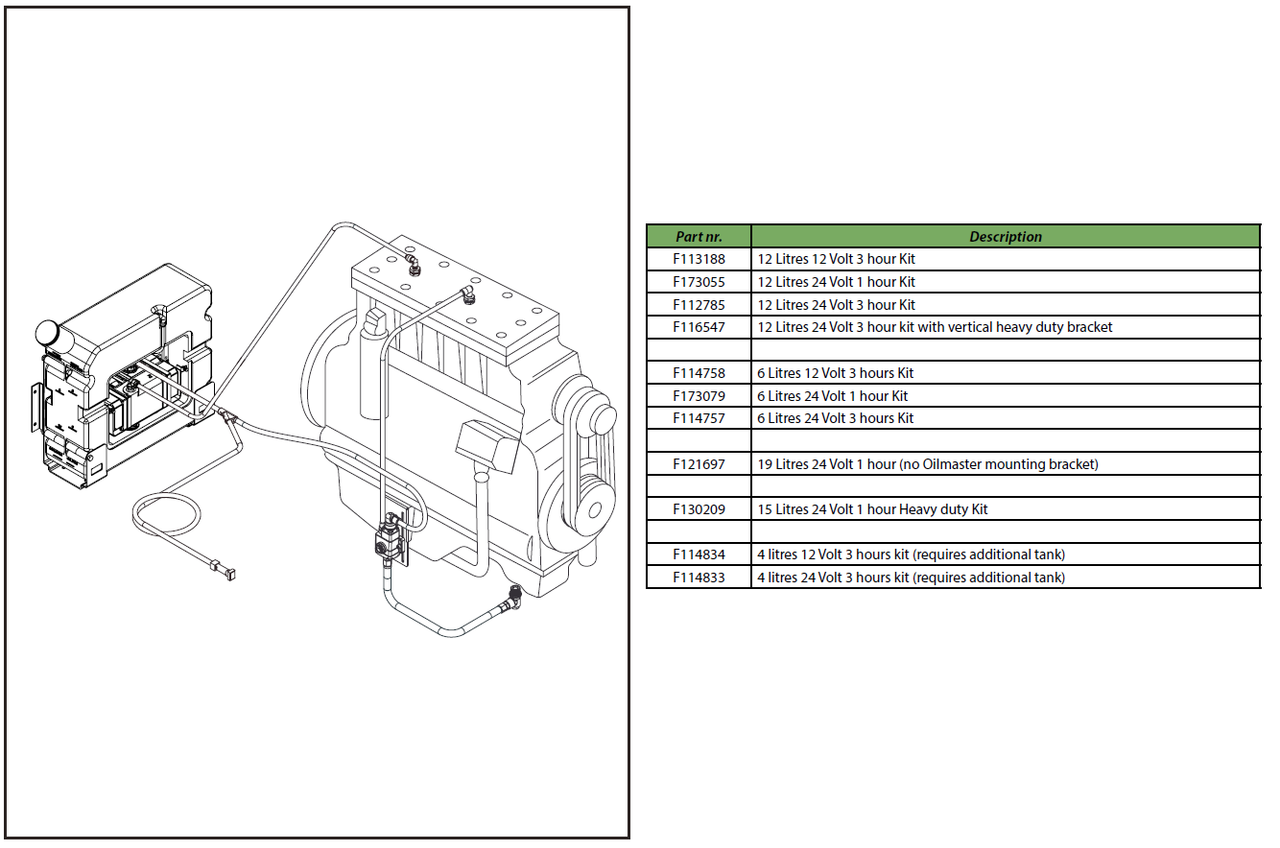 | Part nr. | Description |
|---|---|
| F113188 | 12 Litres 12 Volt 3 hour Kit |
| F173055 | 12 Litres 24 Volt 1 hour Kit |
| F112785 | 12 Litres 24 Volt 3 hour Kit |
| F116547 | 12 Litres 24 Volt 3 hour kit with vertical heavy duty bracket |
| | |
| F114758 | 6 Litres 12 Volt 3 hours Kit |
| F173079 | 6 Litres 24 Volt 1 hour Kit |
| F114757 | 6 Litres 24 Volt 3 hours Kit |
| | |
| F121697 | 19 Litres 24 Volt 1 hour (no Oilmaster mounting bracket) |
| | |
| F130209 | 15 Litres 24 Volt 1 hour Heavy duty Kit |
| | |
| F114834 | 4 litres 12 Volt 3 hours kit (requires additional tank) |
| F114833 | 4 litres 24 Volt 3 hours kit (requires additional tank) |