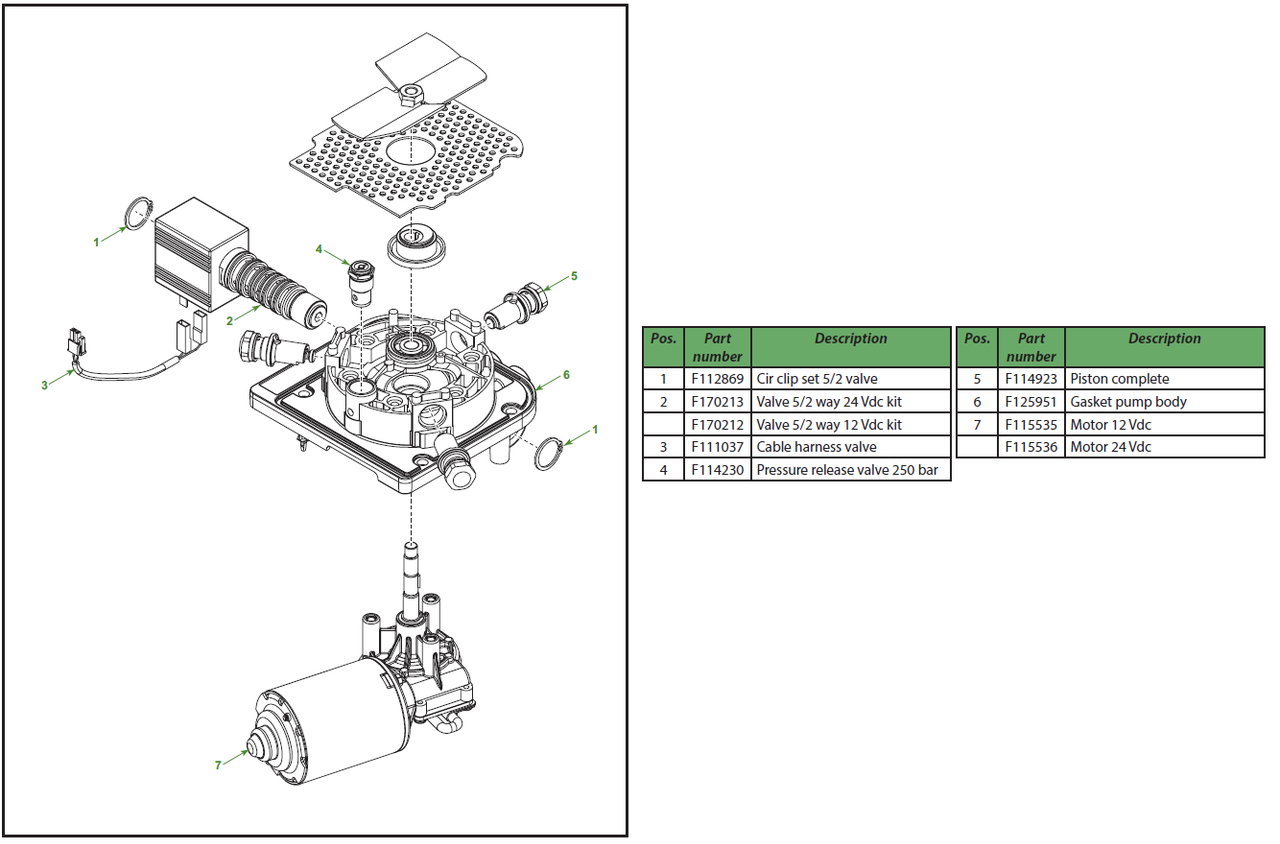 1

4

5

2

3

6

1

7

| Pos. | Part number | Description |
|---|---|---|
| 1 | F112869 | Cir clip set 5/2 valve |
| 2 | F170213 | Valve 5/2 way 24 Vdc kit |
| | F170212 | Valve 5/2 way 12 Vdc kit |
| 3 | F111037 | Cable harness valve |
| 4 | F114230 | Pressure release valve 250 bar |

| Pos. | Part number | Description |
|---|---|---|
| 5 | F114923 | Piston complete |
| 6 | F125951 | Gasket pump body |
| 7 | F115535 | Motor 12 Vdc |
| | F115536 | Motor 24 Vdc |