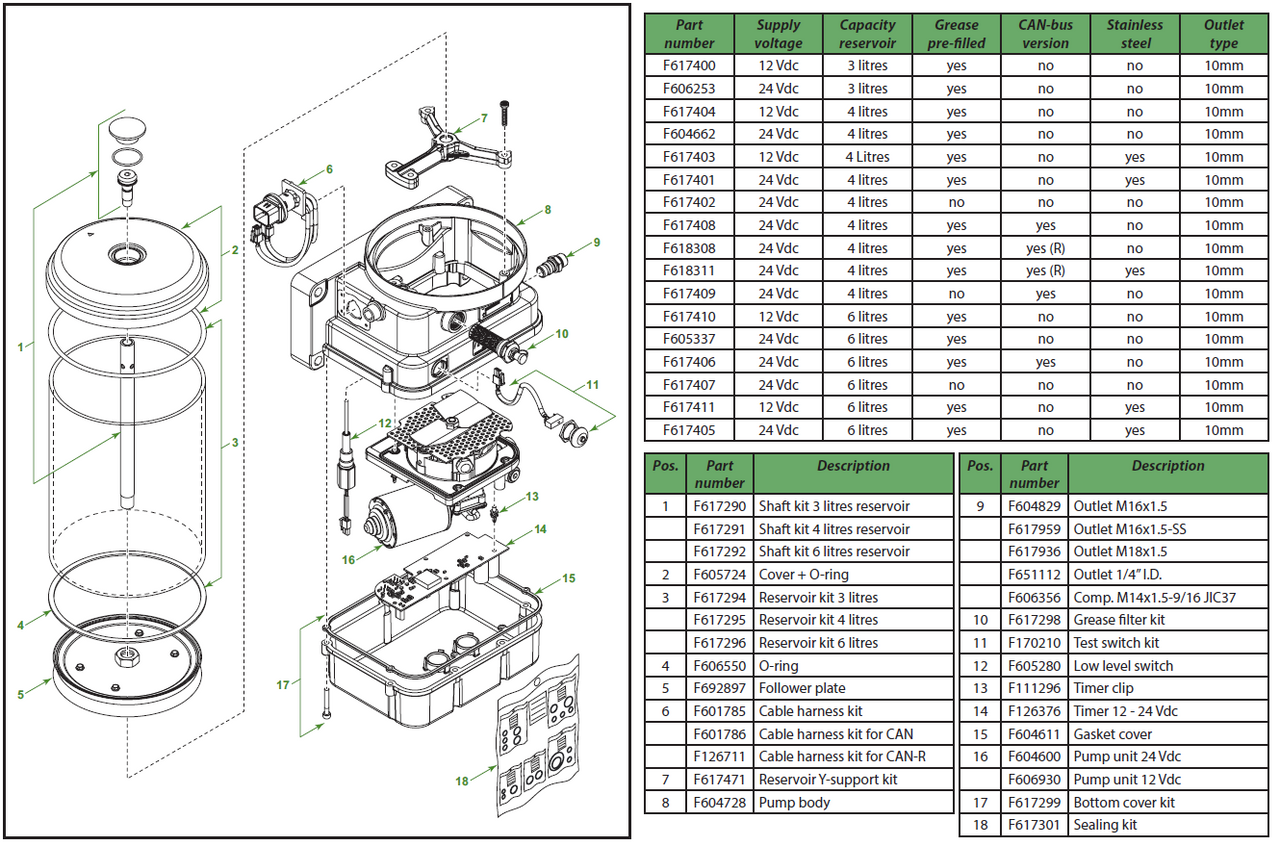 1
2
3
4
5
6
7
8
9
10
11
12
13
14
15
16
17
18

| Part number | Supply voltage | Capacity reservoir | Grease pre-filled | CAN-bus version | Stainless steel | Outlet type |
|---|---|---|---|---|---|---|
| F617400 | 12 Vdc | 3 litres | yes | no | no | 10mm |
| F606253 | 24 Vdc | 3 litres | yes | no | no | 10mm |
| F617404 | 12 Vdc | 4 litres | yes | no | no | 10mm |
| F604662 | 24 Vdc | 4 litres | yes | no | no | 10mm |
| F617403 | 12 Vdc | 4 Litres | yes | no | yes | 10mm |
| F617401 | 24 Vdc | 4 litres | yes | no | yes | 10mm |
| F617402 | 24 Vdc | 4 litres | no | no | no | 10mm |
| F617408 | 24 Vdc | 4 litres | yes | yes | no | 10mm |
| F618308 | 24 Vdc | 4 litres | yes | yes (R) | no | 10mm |
| F618311 | 24 Vdc | 4 litres | yes | yes (R) | yes | 10mm |
| F617409 | 24 Vdc | 4 litres | no | yes | no | 10mm |
| F617410 | 12 Vdc | 6 litres | yes | no | no | 10mm |
| F605337 | 24 Vdc | 6 litres | yes | no | no | 10mm |
| F617406 | 24 Vdc | 6 litres | yes | yes | no | 10mm |
| F617407 | 24 Vdc | 6 litres | no | no | no | 10mm |
| F617411 | 12 Vdc | 6 litres | yes | no | yes | 10mm |
| F617405 | 24 Vdc | 6 litres | yes | no | yes | 10mm |

| Pos. | Part number | Description |
|---|---|---|
| 1 | F617290 | Shaft kit 3 litres reservoir |
| | F617291 | Shaft kit 4 litres reservoir |
| | F617292 | Shaft kit 6 litres reservoir |
| 2 | F605724 | Cover + O-ring |
| 3 | F617294 | Reservoir kit 3 litres |
| | F617295 | Reservoir kit 4 litres |
| | F617296 | Reservoir kit 6 litres |
| 4 | F606550 | O-ring |
| 5 | F692897 | Follower plate |
| 6 | F601785 | Cable harness kit |
| | F601786 | Cable harness kit for CAN |
| | F126711 | Cable harness kit for CAN-R |
| 7 | F617471 | Reservoir Y-support kit |
| 8 | F604728 | Pump body |

| Pos. | Part number | Description |
|---|---|---|
| 9 | F604829 | Outlet M16x1.5 |
| | F617959 | Outlet M16x1.5-SS |
| | F617936 | Outlet M18x1.5 |
| | F651112 | Outlet 1/4" I.D. |
| | F606356 | Comp. M14x1.5-9/16 JIC37 |
| 10 | F617298 | Grease filter kit |
| 11 | F170210 | Test switch kit |
| 12 | F605280 | Low level switch |
| 13 | F111296 | Timer clip |
| 14 | F126376 | Timer 12 - 24 Vdc |
| 15 | F604611 | Gasket cover |
| 16 | F604600 | Pump unit 24 Vdc |
| | F606930 | Pump unit 12 Vdc |
| 17 | F617299 | Bottom cover kit |
| 18 | F617301 | Sealing kit |