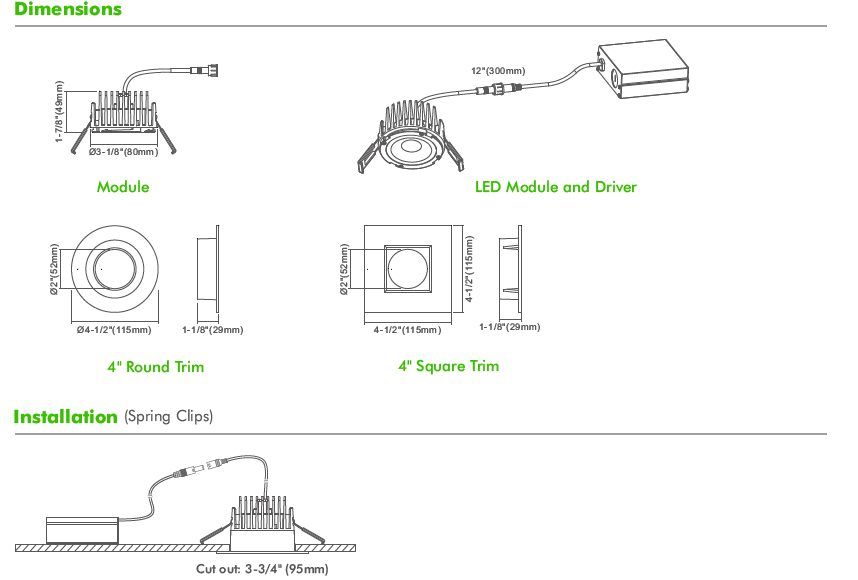 Dimensions

1-7/8"(49mm)

Ø3-1/8"(80mm)

Module

12"(300mm)

LED Module and Driver

Ø2"(52mm)

Ø4-1/2"(115mm)

1-1/8"(29mm)

4" Round Trim

Ø2"(52mm)

4-1/2"(115mm)

4-1/2"(115mm)

1-1/8"(29mm)

4" Square Trim

Installation (Spring Clips)

Cut out: 3-3/4" (95mm)