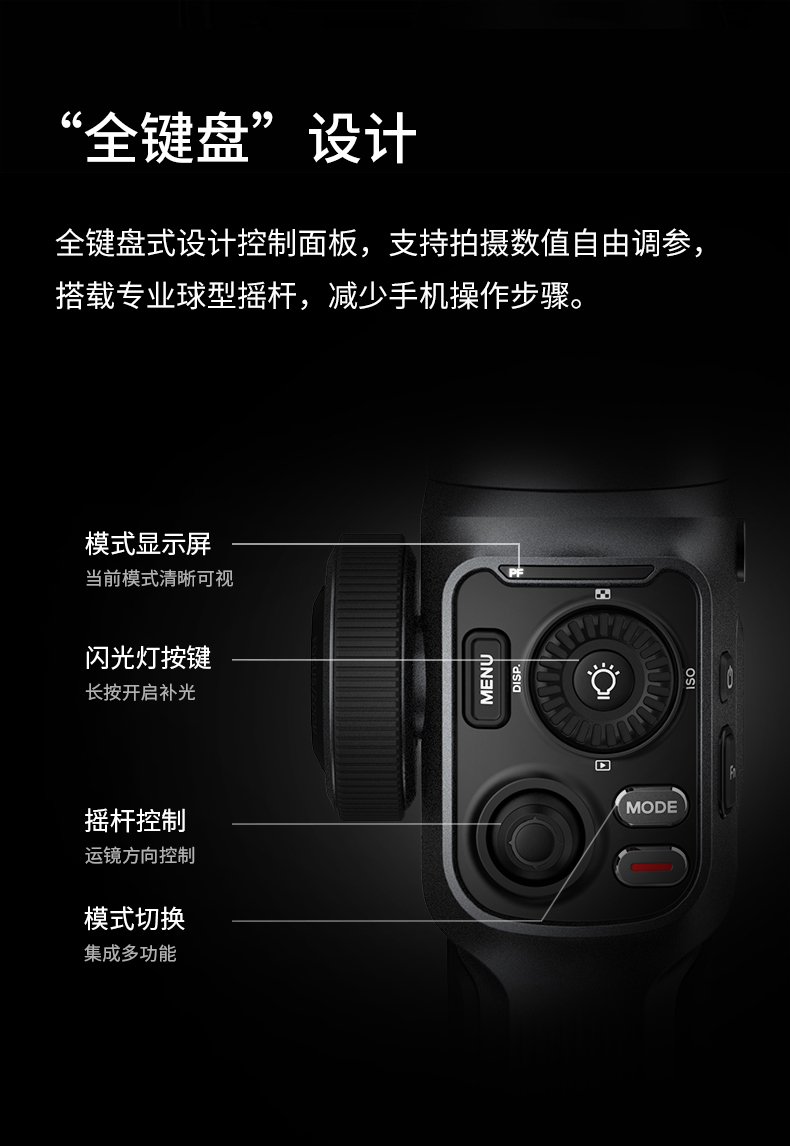 “全键盘”设计

全键盘式设计控制面板，支持拍摄数值自由调参，搭载专业球型摇杆，减少手机操作步骤。

模式显示屏
当前模式清晰可视

闪光灯按键
长按开启补光

摇杆控制
运镜方向控制

模式切换
集成多功能

PF
MENU
DISP.
ISO
MODE