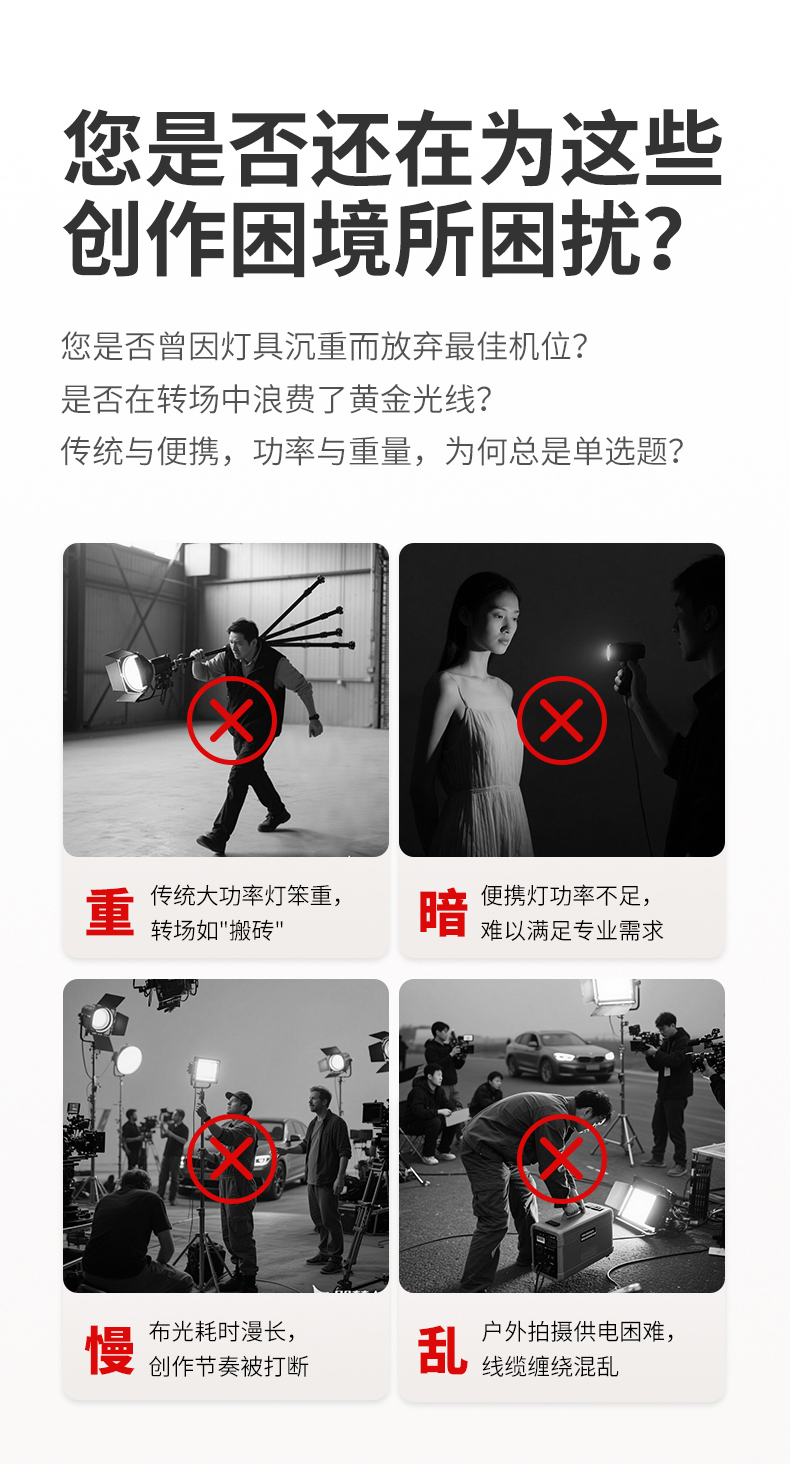 您是否还在为这些创作困境所困扰?

您是否曾因灯具沉重而放弃最佳机位?
是否在转场中浪费了黄金光线?
传统与便携，功率与重量，为何总是单选题?

重 传统大功率灯笨重，转场如"搬砖"

暗 便携灯功率不足，难以满足专业需求

慢 布光耗时漫长，创作节奏被打断

乱 户外拍摄供电困难，线缆缠绕混乱