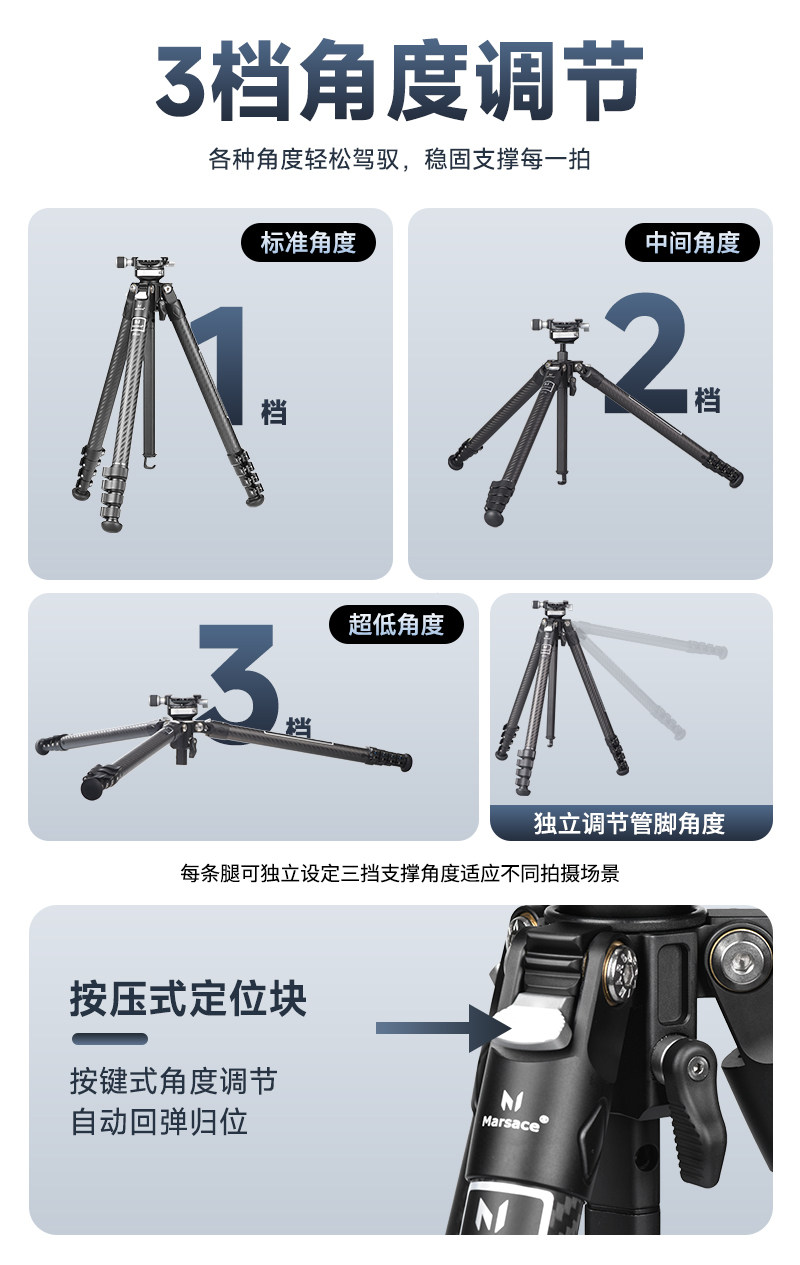 3档角度调节

各种角度轻松驾驭，稳固支撑每一拍

标准角度

1档

中间角度

2档

超低角度

3档

独立调节管脚角度

每条腿可独立设定三挡支撑角度适应不同拍摄场景

按压式定位块

按键式角度调节
自动回弹归位

Marsace