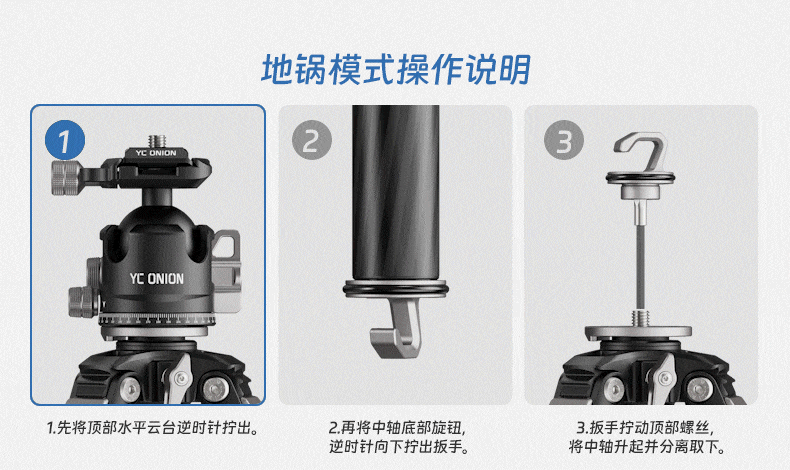 地锅模式操作说明

1

YC ONION

YC ONION

2

3

1.先将顶部水平云台逆时针拧出。

2.再将中轴底部旋钮，逆时针向下拧出扳手。

3.扳手拧动顶部螺丝，将中轴升起并分离取下。