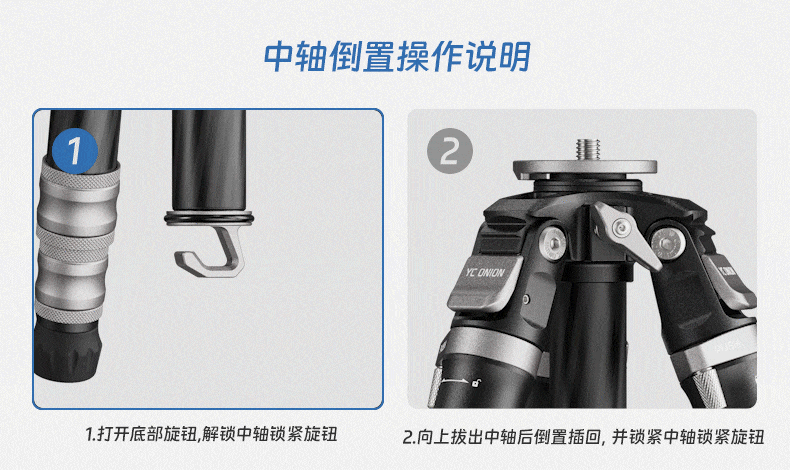 中轴倒置操作说明

1

2

YC ONION

1.打开底部旋钮,解锁中轴锁紧旋钮

2.向上拔出中轴后倒置插回, 并锁紧中轴锁紧旋钮