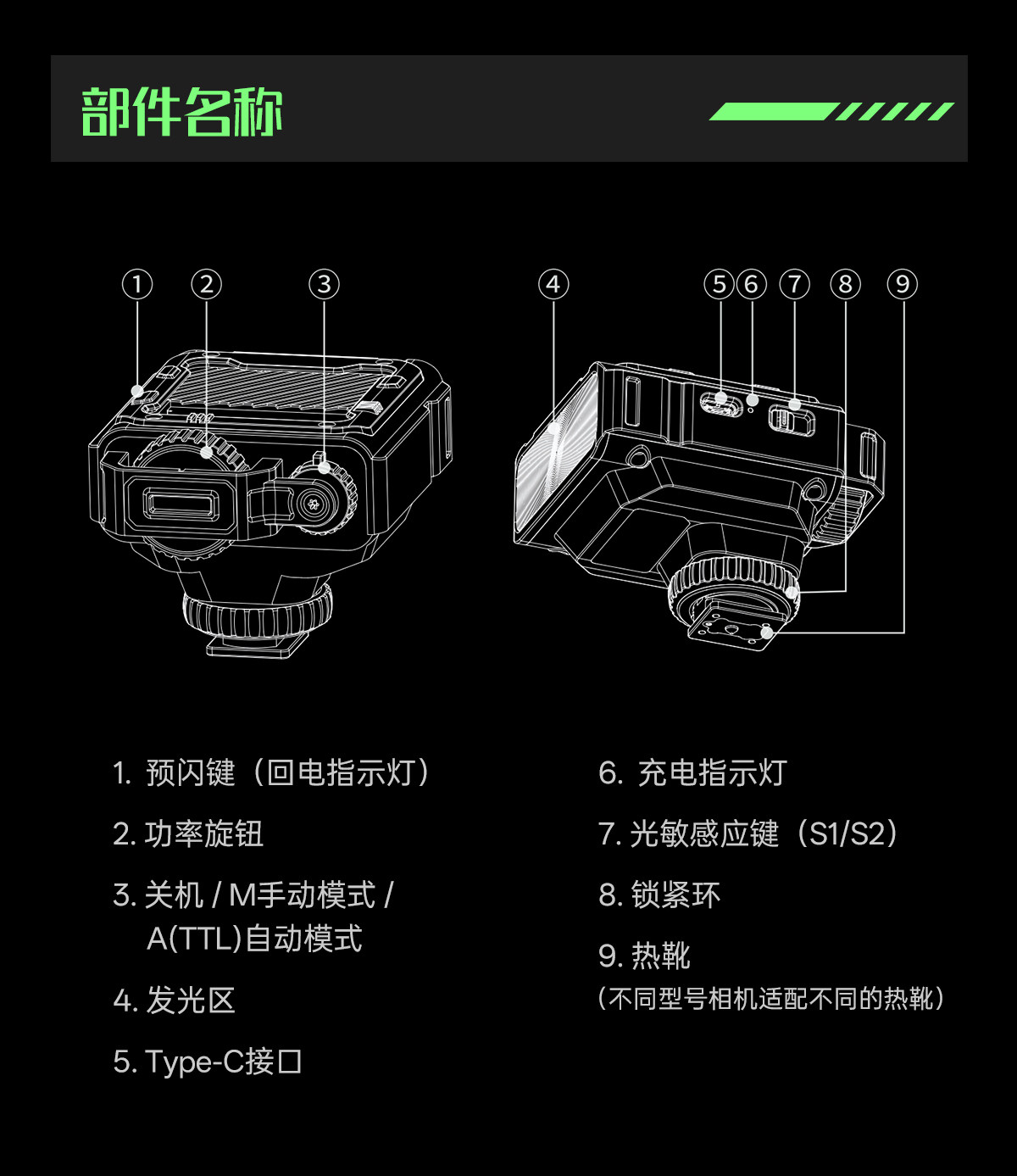 部件名称

①
②
③
④
⑤
⑥
⑦
⑧
⑨

1. 预闪键（回电指示灯）

2. 功率旋钮

3. 关机 / M手动模式 / A(TTL)自动模式

4. 发光区

5. Type-C接口

6. 充电指示灯

7. 光敏感应键（S1/S2）

8. 锁紧环

9. 热靴
（不同型号相机适配不同的热靴）