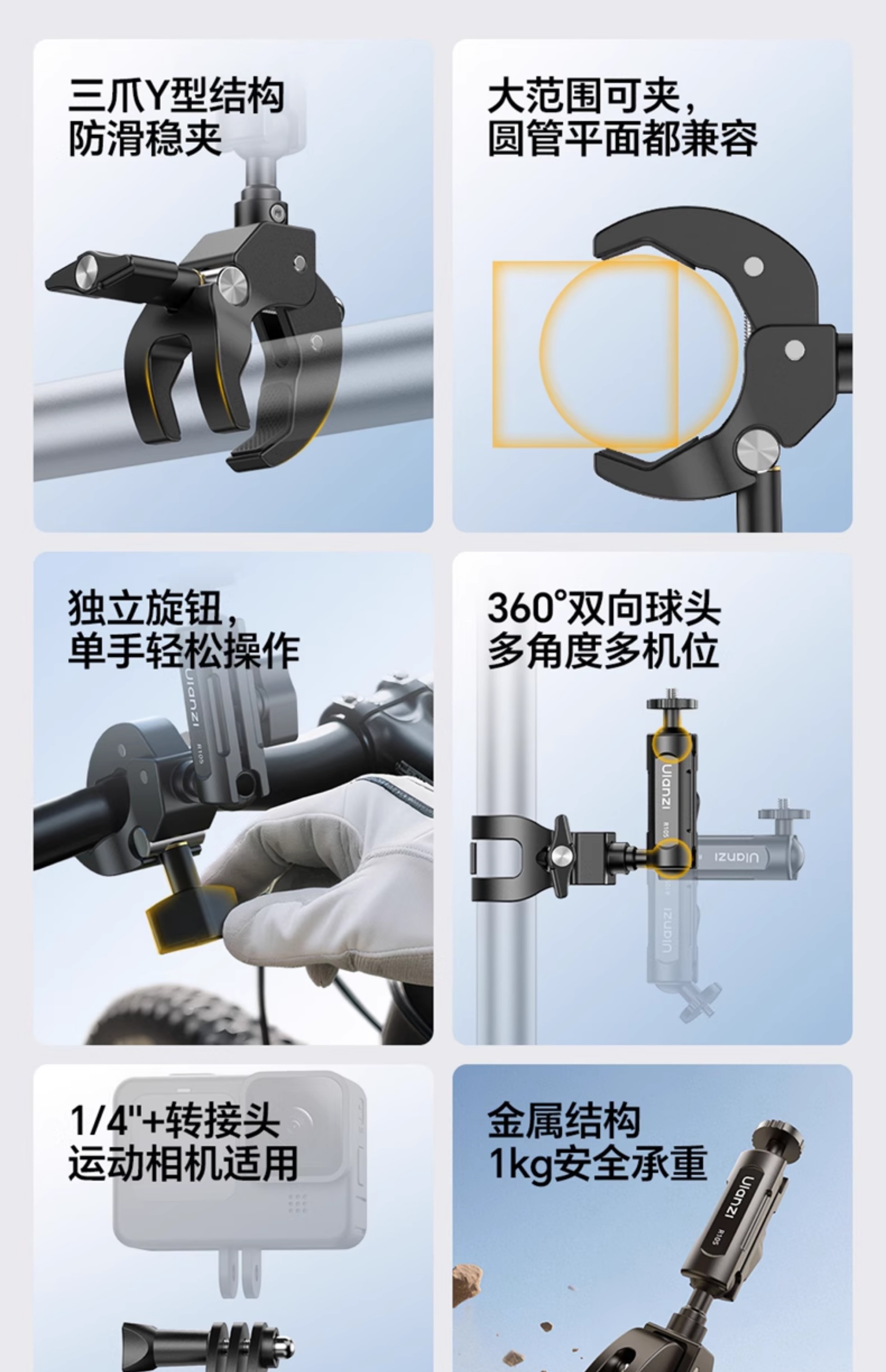 三爪Y型结构
防滑稳夹

大范围可夹，
圆管平面都兼容

独立旋钮，
单手轻松操作

Ulanzi
R105

360°双向球头
多角度多机位

Ulanzi
R105
Ulanzi

1/4"+转接头
运动相机适用

金属结构
1kg安全承重

Ulanzi
R105