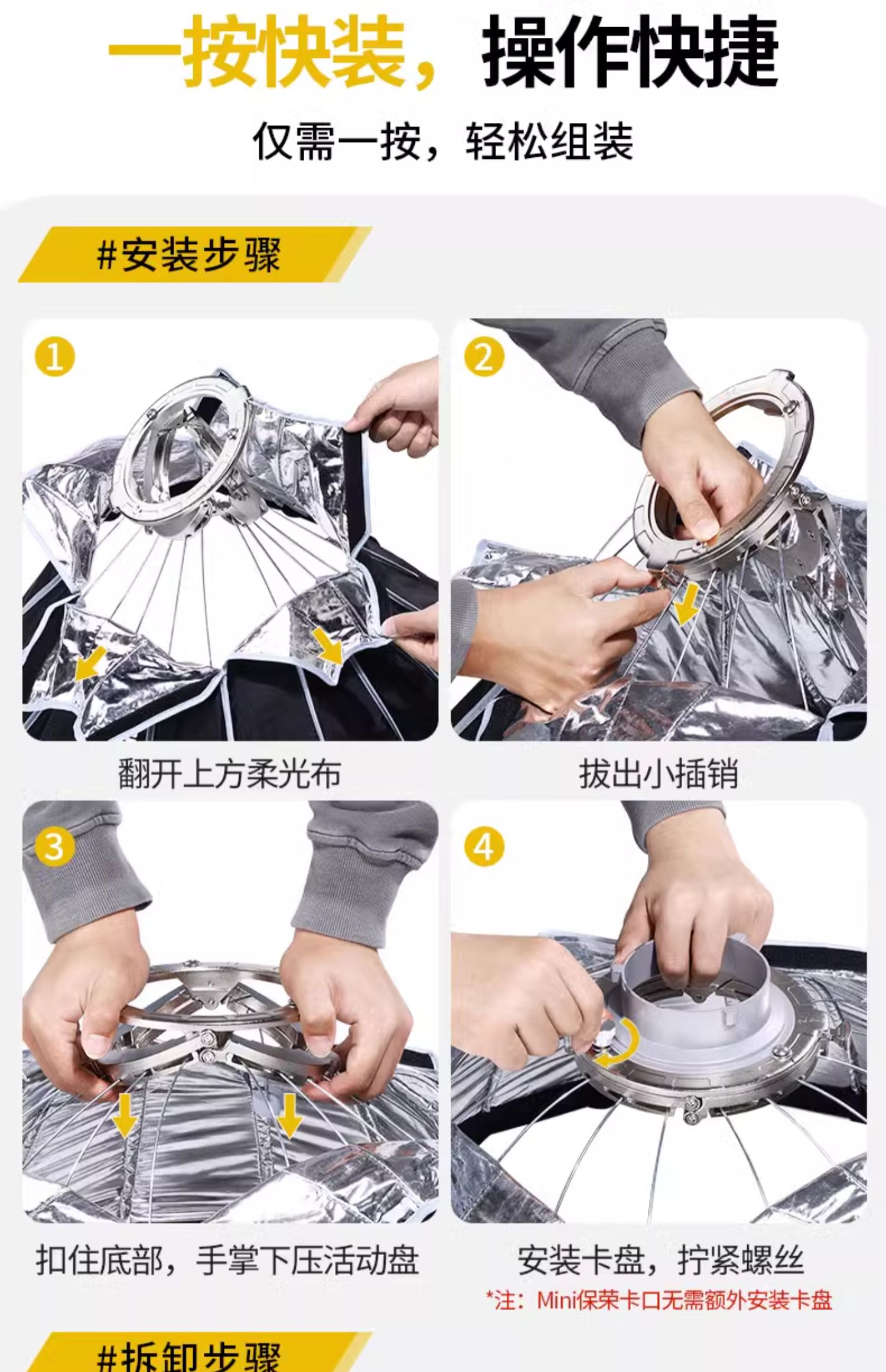 一按快装，操作快捷

仅需一按，轻松组装

#安装步骤

1
翻开上方柔光布

2
拔出小插销

3
扣住底部，手掌下压活动盘

4
安装卡盘，拧紧螺丝
*注：Mini保荣卡口无需额外安装卡盘

#拆卸步骤