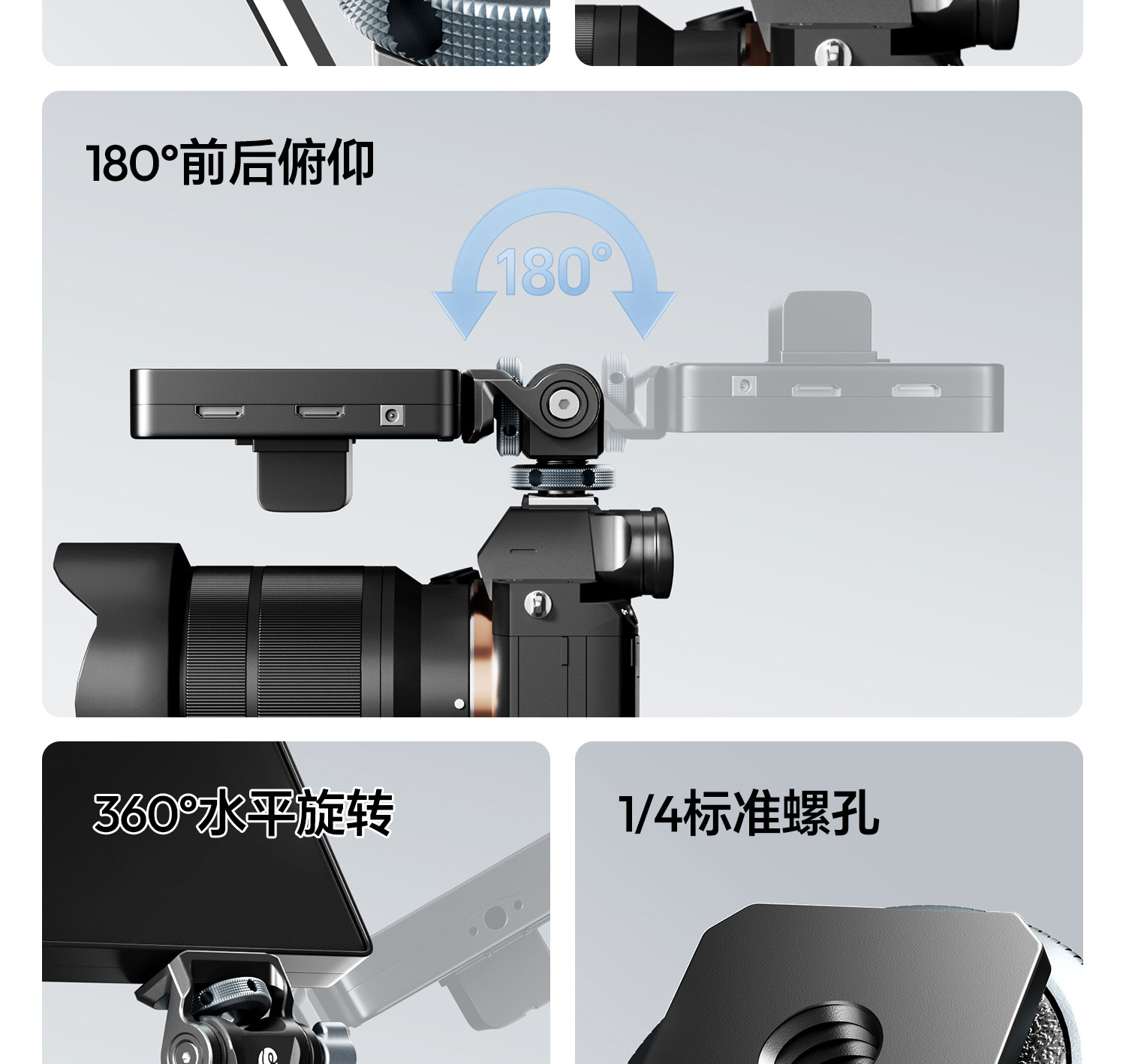 180°前后俯仰

180°

360°水平旋转

1/4标准螺孔