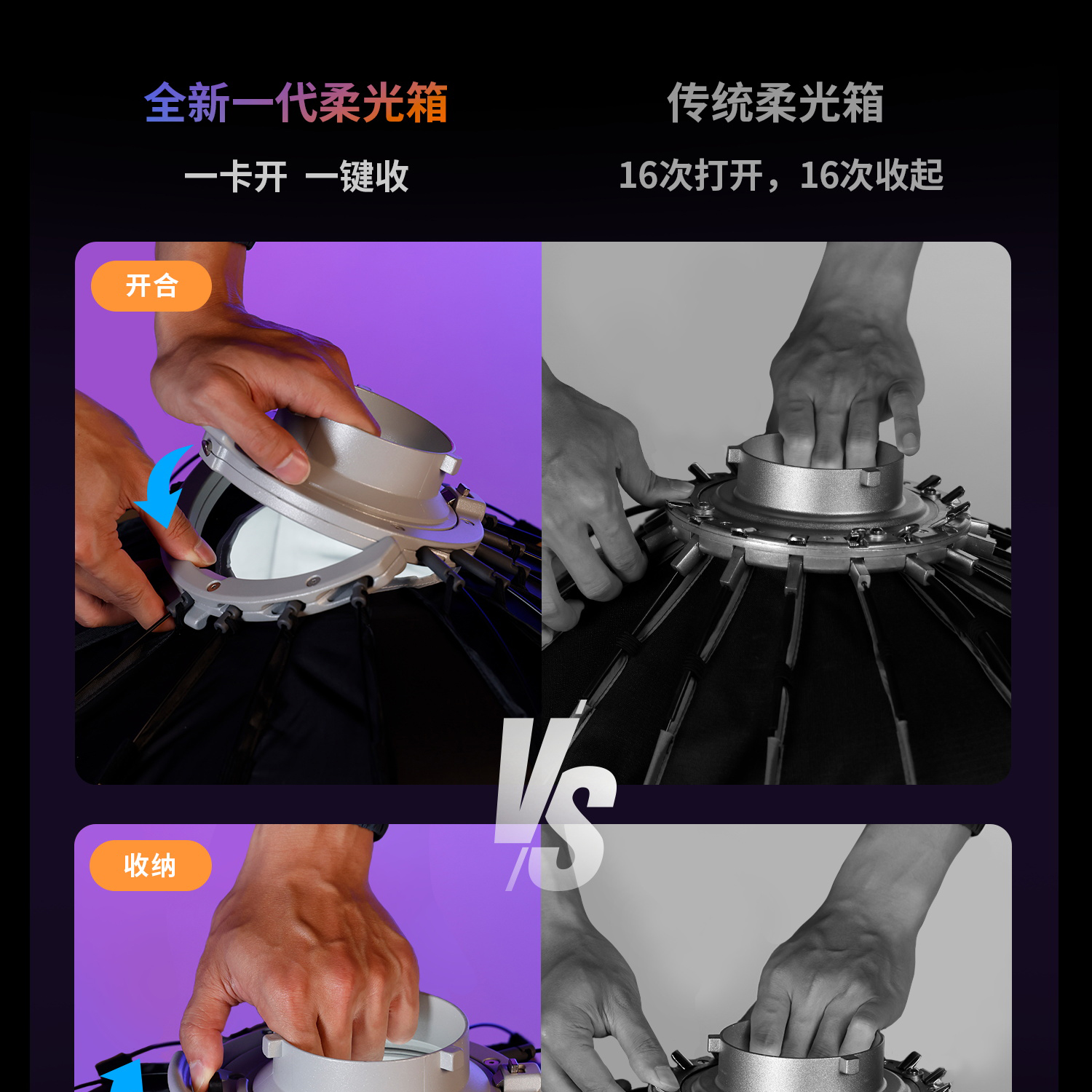 全新一代柔光箱

一卡开 一键收

传统柔光箱

16次打开，16次收起

开合

VS

收纳