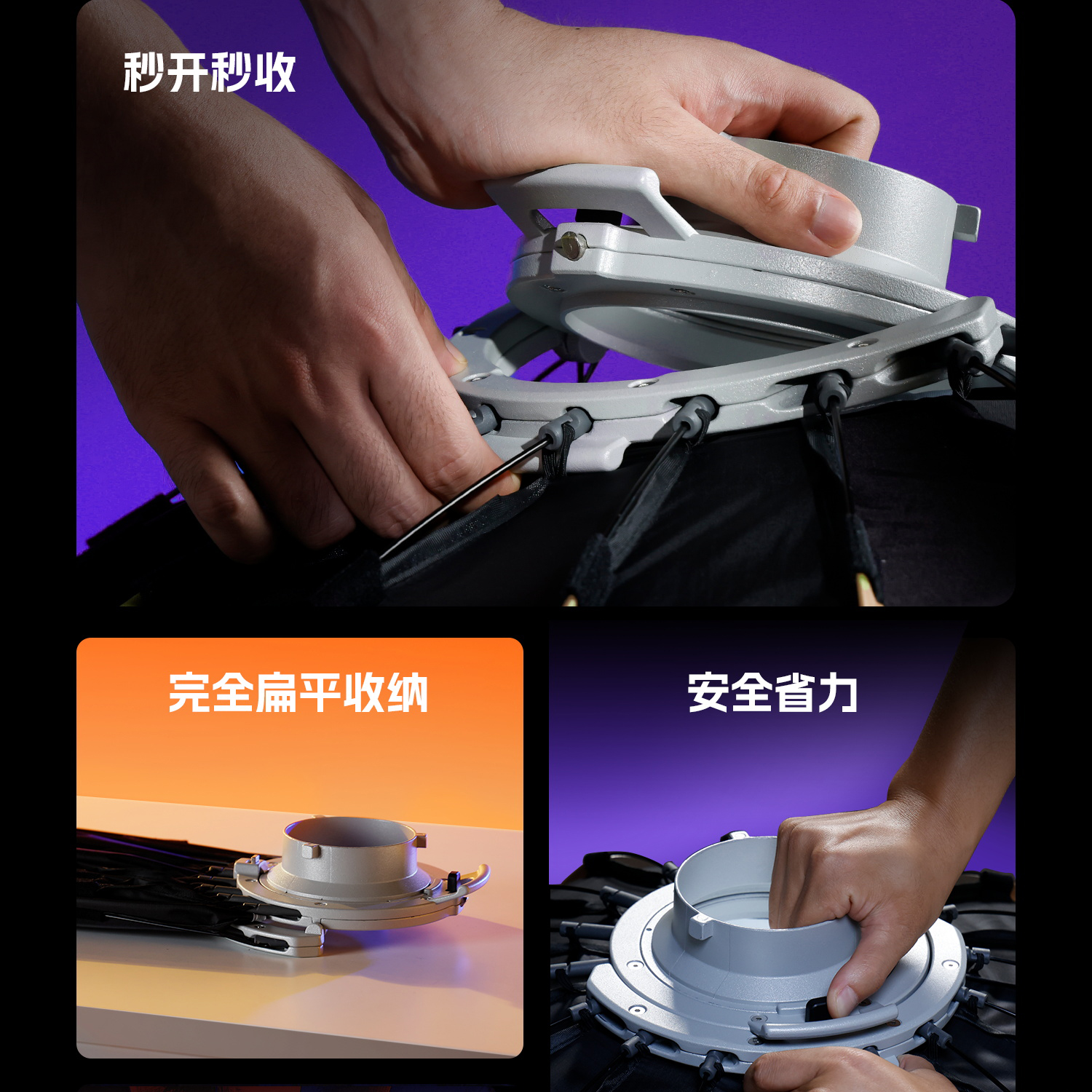 秒开秒收

完全扁平收纳

安全省力