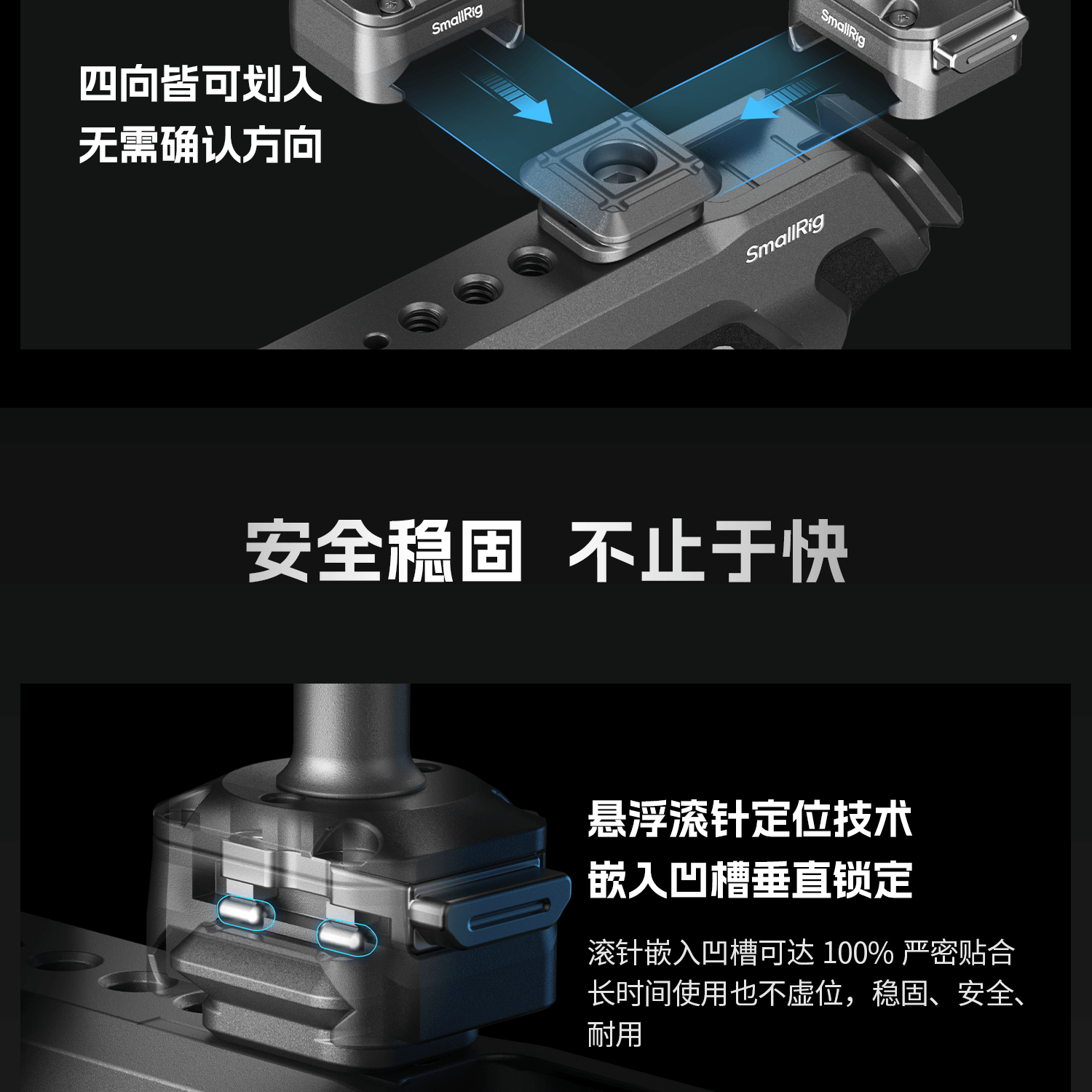 SmallRig

SmallRig

四向皆可划入
无需确认方向

SmallRig

安全稳固 不止于快

悬浮滚针定位技术
嵌入凹槽垂直锁定

滚针嵌入凹槽可达 100% 严密贴合
长时间使用也不虚位，稳固、安全、耐用