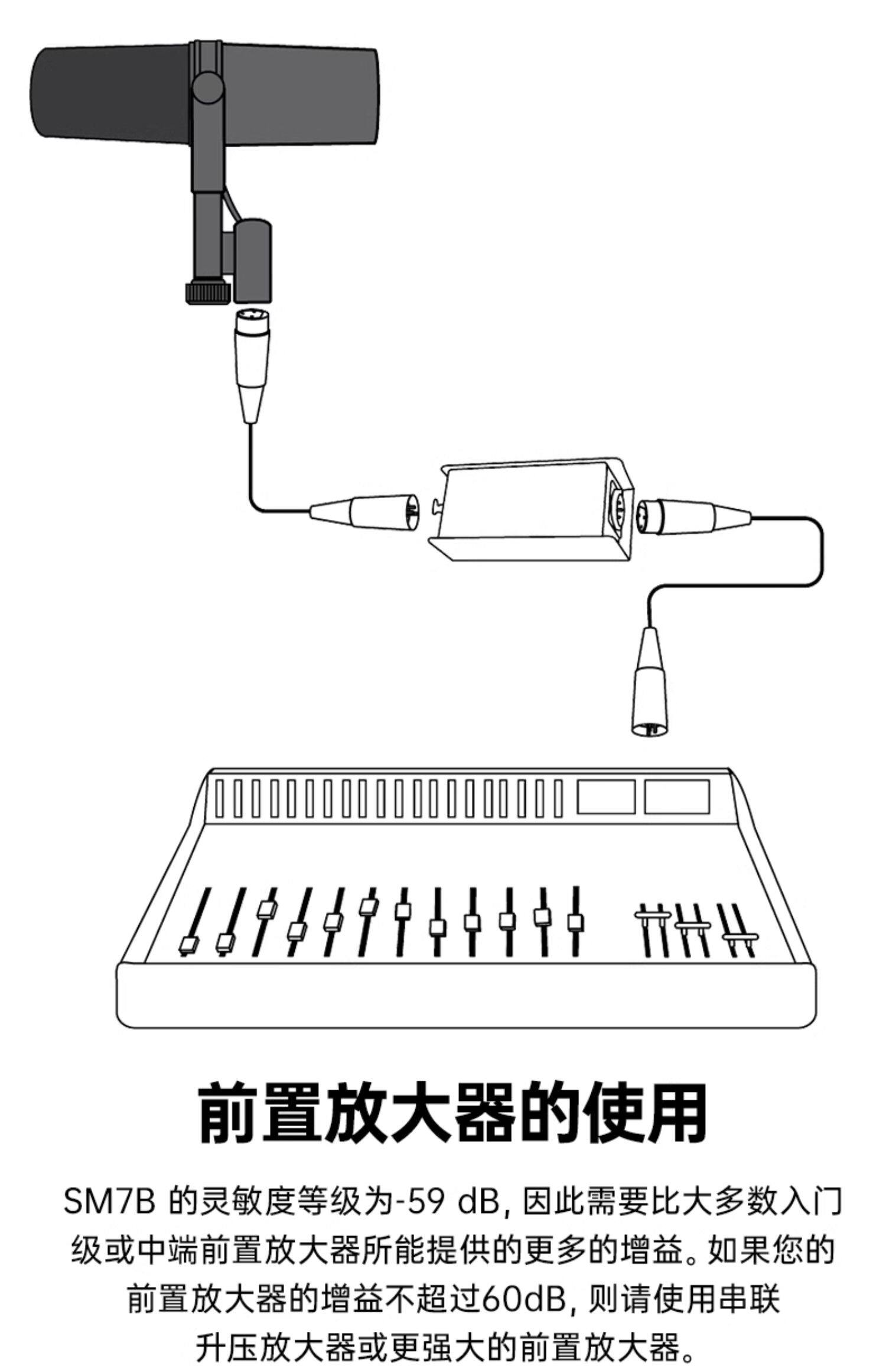 前置放大器的使用

SM7B 的灵敏度等级为-59 dB, 因此需要比大多数入门级或中端前置放大器所能提供的更多的增益。如果您的前置放大器的增益不超过60dB, 则请使用串联升压放大器或更强大的前置放大器。