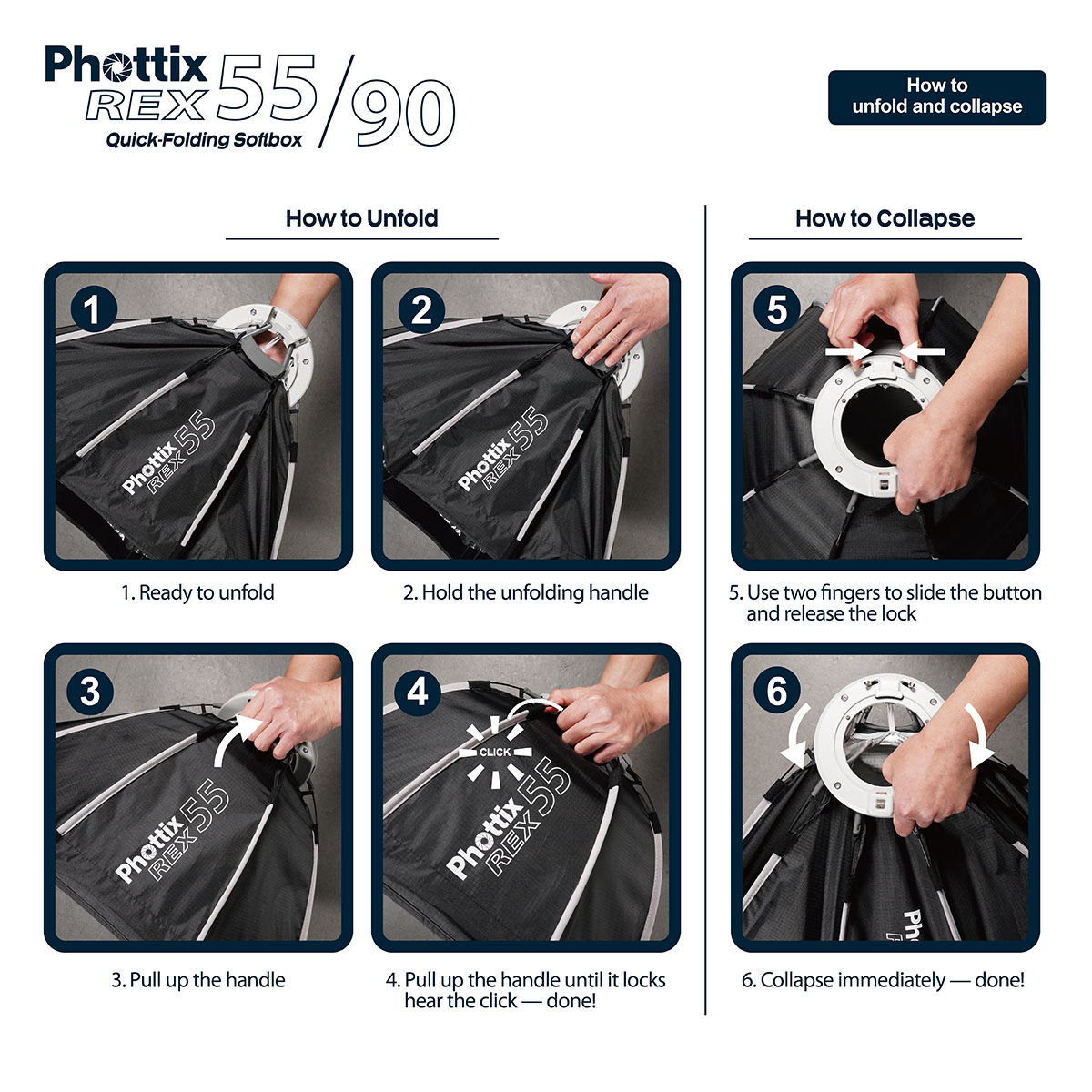 Phottix REX 55/90
Quick-Folding Softbox

How to unfold and collapse

How to Unfold

1
Phottix REX 55

1. Ready to unfold

2
Phottix REX 55

2. Hold the unfolding handle

3
Phottix REX 55

3. Pull up the handle

4
CLICK
Phottix REX 55

4. Pull up the handle until it locks hear the click — done!

How to Collapse

5

5. Use two fingers to slide the button and release the lock

6
Ph

6. Collapse immediately — done!