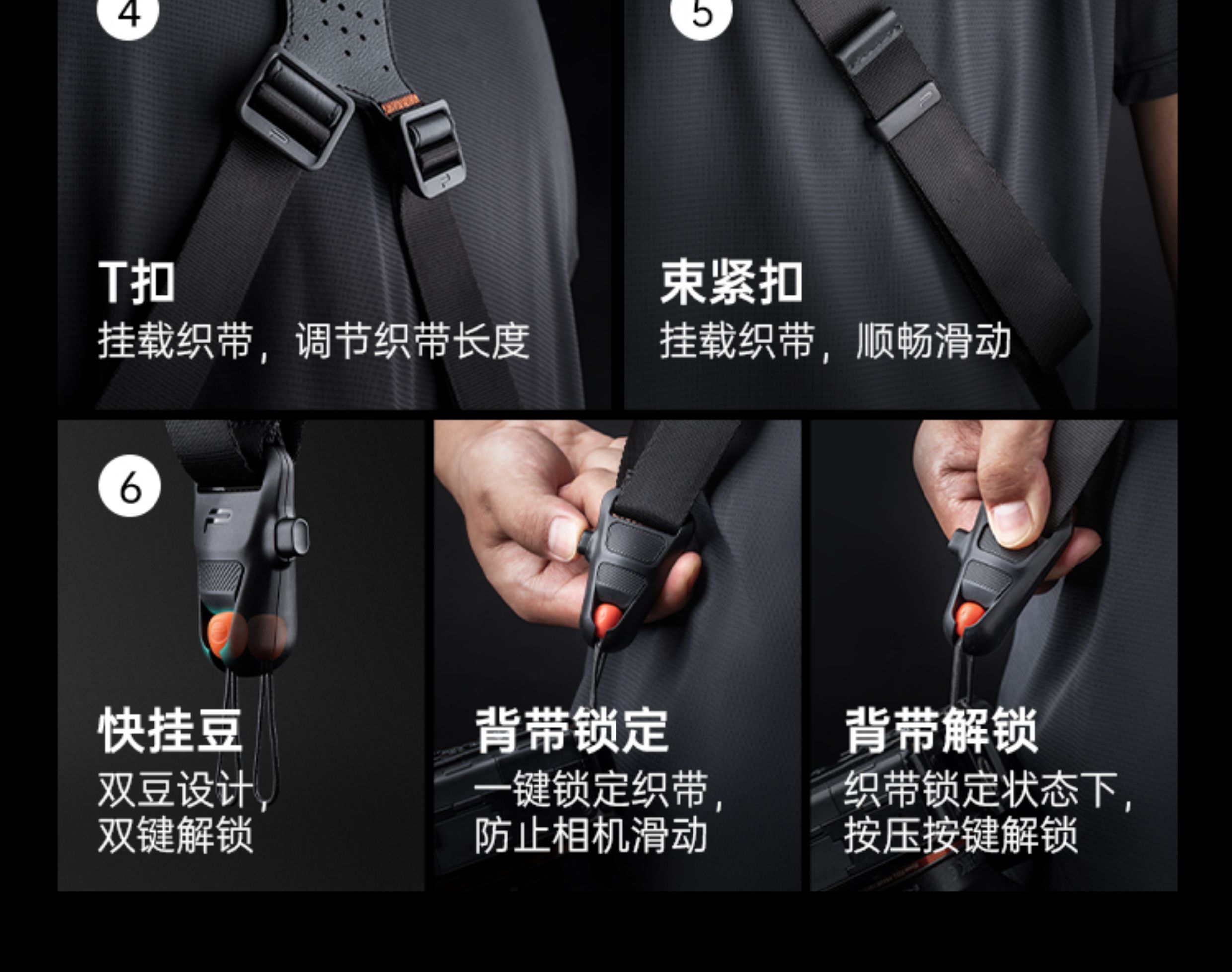 4

T扣

挂载织带，调节织带长度

5

束紧扣

挂载织带，顺畅滑动

6

快挂豆

双豆设计，双键解锁

背带锁定

一键锁定织带，防止相机滑动

背带解锁

织带锁定状态下，按压按键解锁