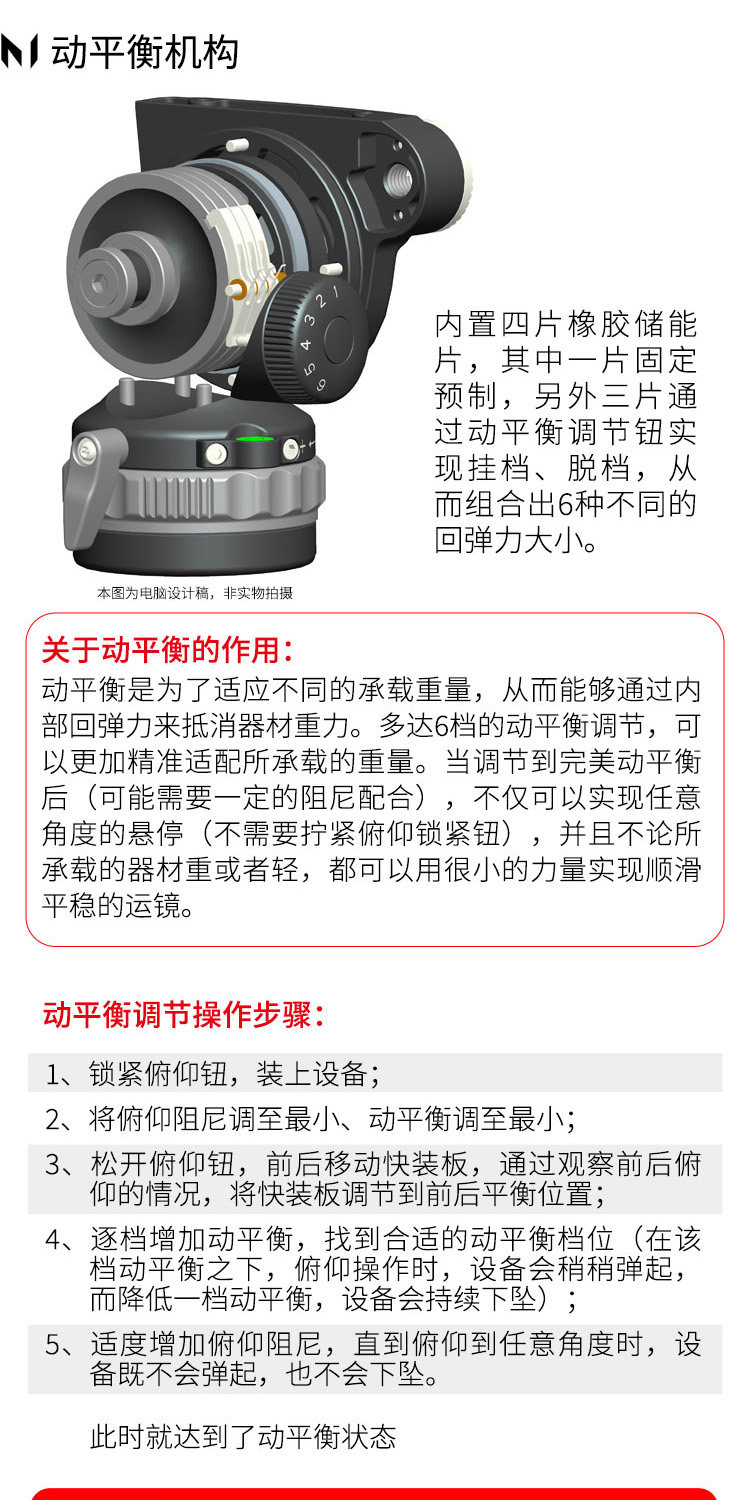 动平衡机构

1 2 3 4 5 6

内置四片橡胶储能片，其中一片固定预制，另外三片通过动平衡调节钮实现挂档、脱档，从而组合出6种不同的回弹力大小。

本图为电脑设计稿，非实物拍摄

关于动平衡的作用：
动平衡是为了适应不同的承载重量，从而能够通过内部回弹力来抵消器材重力。多达6档的动平衡调节，可以更加精准适配所承载的重量。当调节到完美动平衡后（可能需要一定的阻尼配合），不仅可以实现任意角度的悬停（不需要拧紧俯仰锁紧钮），并且不论所承载的器材重或者轻，都可以用很小的力量实现顺滑平稳的运镜。

动平衡调节操作步骤：

1、锁紧俯仰钮，装上设备；

2、将俯仰阻尼调至最小、动平衡调至最小；

3、松开俯仰钮，前后移动快装板，通过观察前后俯仰的情况，将快装板调节到前后平衡位置；

4、逐档增加动平衡，找到合适的动平衡档位（在该档动平衡之下，俯仰操作时，设备会稍稍弹起，而降低一档动平衡，设备会持续下坠）；

5、适度增加俯仰阻尼，直到俯仰到任意角度时，设备既不会弹起，也不会下坠。

此时就达到了动平衡状态