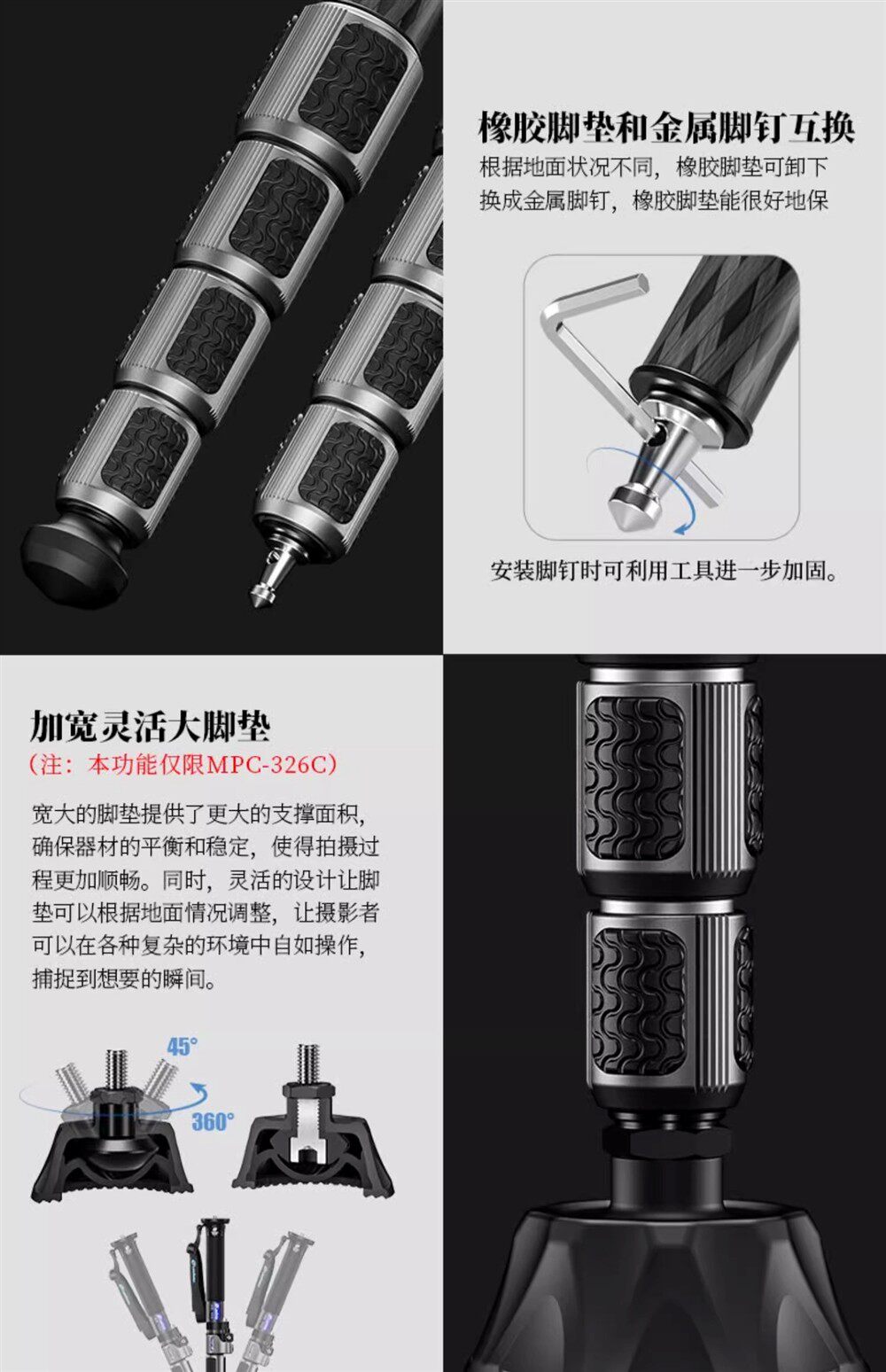 橡胶脚垫和金属脚钉互换

根据地面状况不同，橡胶脚垫可卸下换成金属脚钉，橡胶脚垫能很好地保

安装脚钉时可利用工具进一步加固。

加宽灵活大脚垫

（注：本功能仅限MPC-326C）

宽大的脚垫提供了更大的支撑面积，确保器材的平衡和稳定，使得拍摄过程更加顺畅。同时，灵活的设计让脚垫可以根据地面情况调整，让摄影者可以在各种复杂的环境中自如操作，捕捉到想要的瞬间。

45°

360°