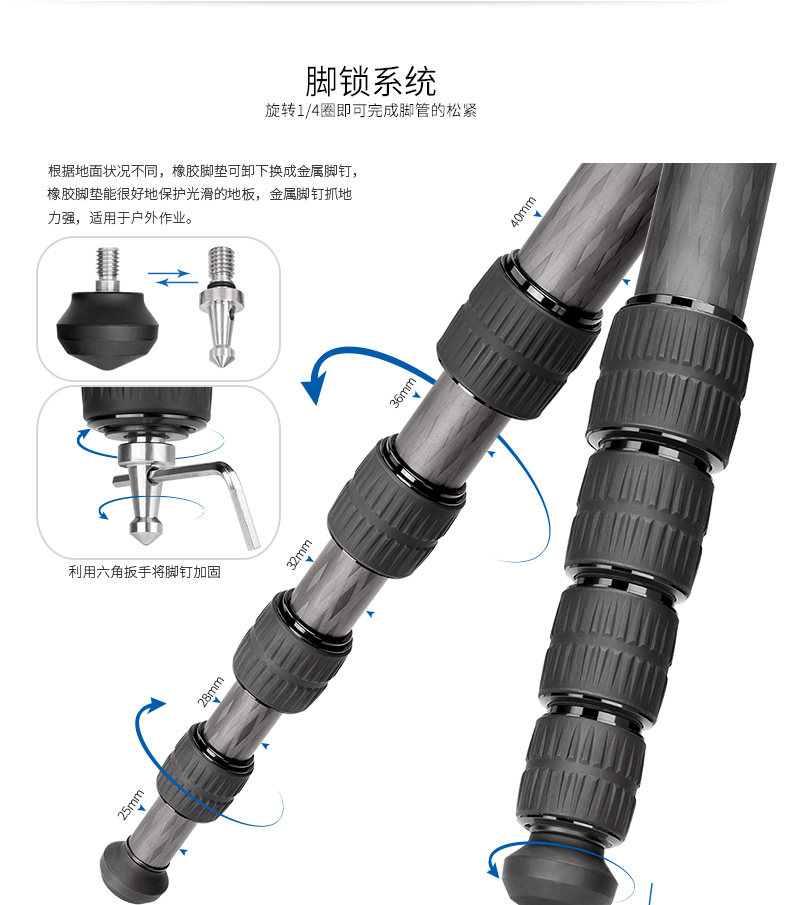 脚锁系统
旋转1/4圈即可完成脚管的松紧

根据地面状况不同，橡胶脚垫可卸下换成金属脚钉，橡胶脚垫能很好地保护光滑的地板，金属脚钉抓地力强，适用于户外作业。

利用六角扳手将脚钉加固

40mm
36mm
32mm
28mm
25mm