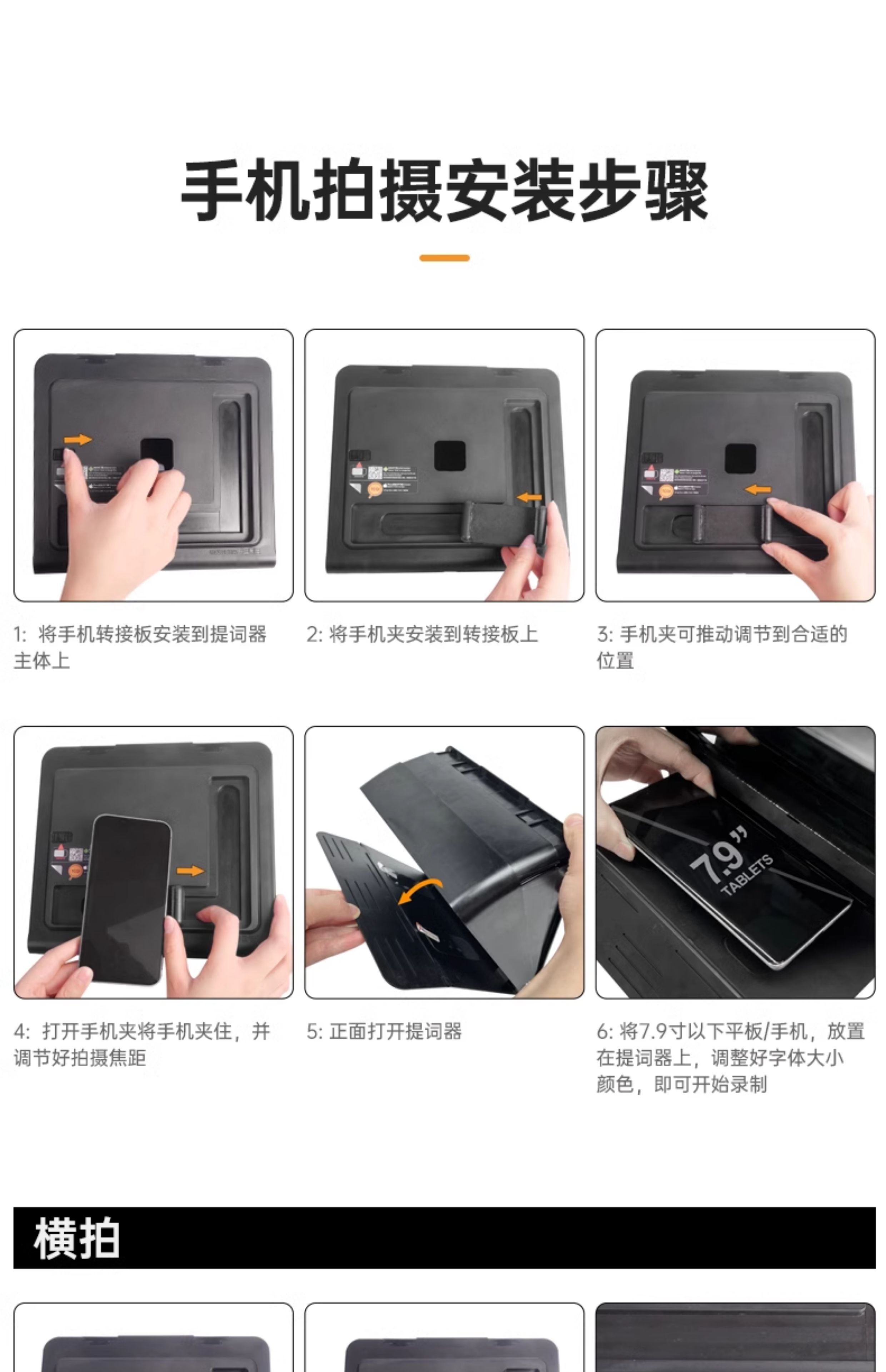 手机拍摄安装步骤

1: 将手机转接板安装到提词器主体上

2: 将手机夹安装到转接板上

3: 手机夹可推动调节到合适的位置

4: 打开手机夹将手机夹住，并调节好拍摄焦距

5: 正面打开提词器

7.9" TABLETS

6: 将7.9寸以下平板/手机，放置在提词器上，调整好字体大小颜色，即可开始录制

横拍