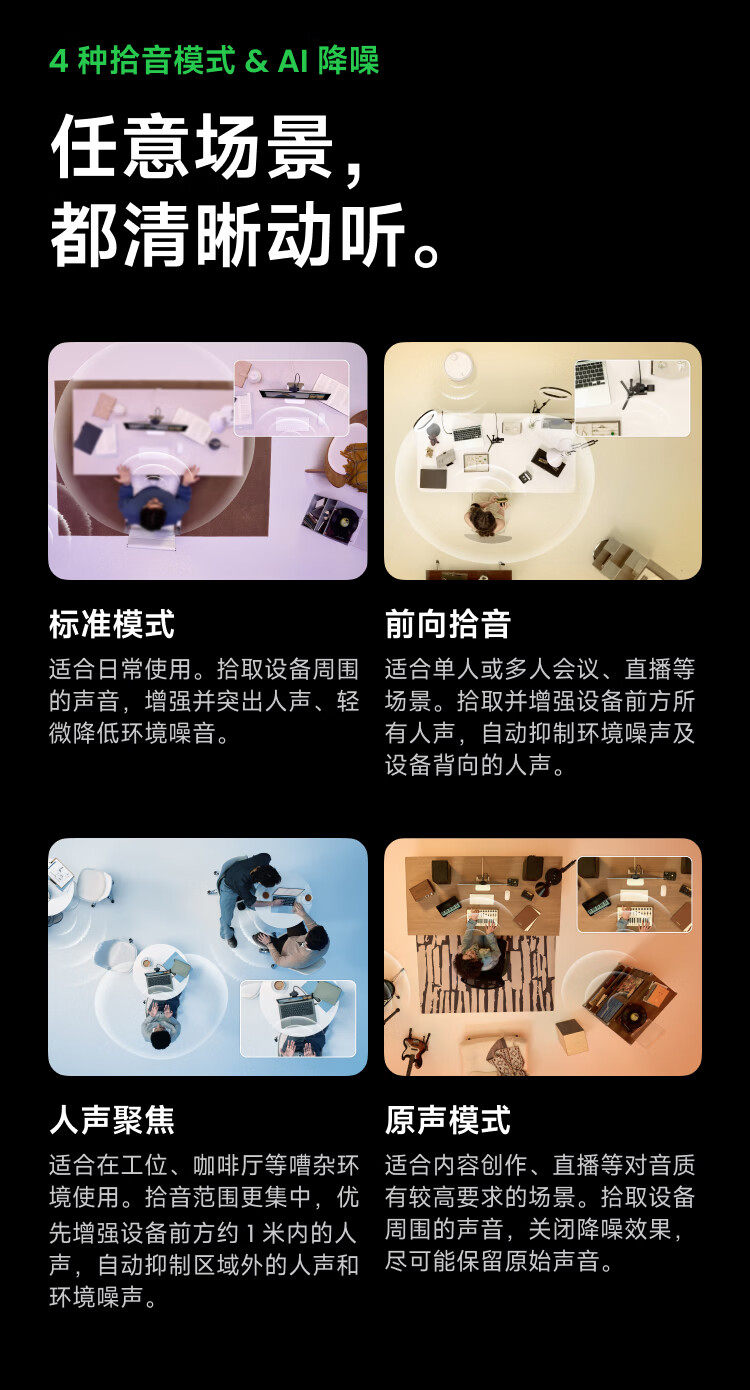 4 种拾音模式 & AI 降噪

任意场景，
都清晰动听。

标准模式

适合日常使用。拾取设备周围的声音，增强并突出人声、轻微降低环境噪音。

前向拾音

适合单人或多人会议、直播等场景。拾取并增强设备前方所有人声，自动抑制环境噪声及设备背向的人声。

人声聚焦

适合在工位、咖啡厅等嘈杂环境使用。拾音范围更集中，优先增强设备前方约 1 米内的人声，自动抑制区域外的人声和环境噪声。

原声模式

适合内容创作、直播等对音质有较高要求的场景。拾取设备周围的声音，关闭降噪效果，尽可能保留原始声音。