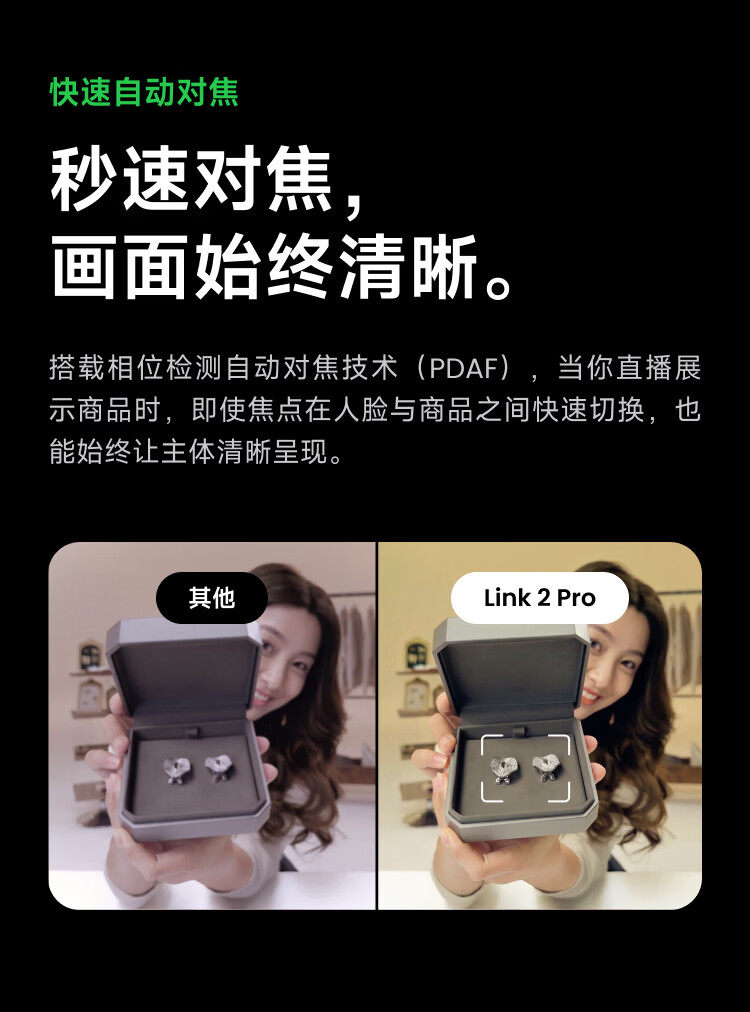 快速自动对焦

秒速对焦，
画面始终清晰。

搭载相位检测自动对焦技术（PDAF），当你直播展示商品时，即使焦点在人脸与商品之间快速切换，也能始终让主体清晰呈现。

其他

Link 2 Pro