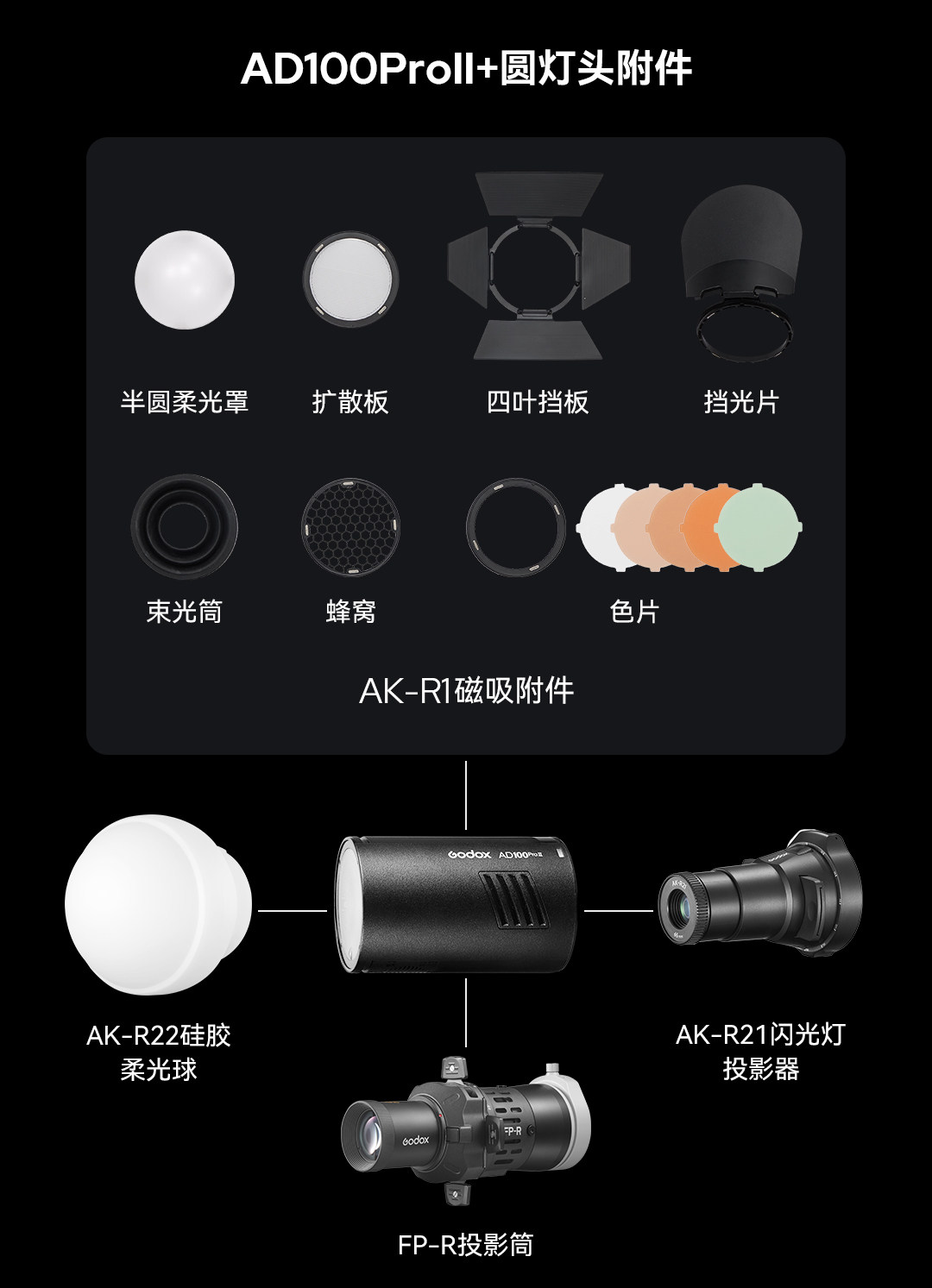 AD100ProII+圆灯头附件

半圆柔光罩
扩散板
四叶挡板
挡光片

束光筒
蜂窝
色片

AK-R1磁吸附件

Godox AD100ProII

AK-R22硅胶柔光球

AK-R21闪光灯投影器

Godox FP-R

FP-R投影筒