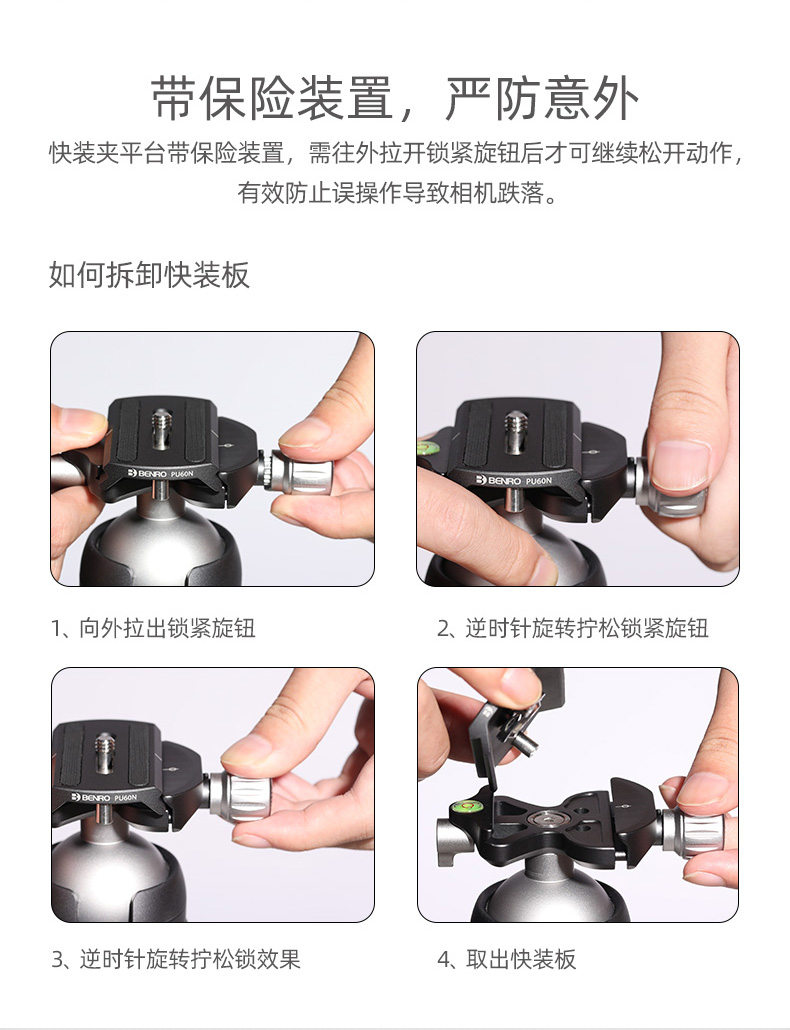 带保险装置，严防意外

快装夹平台带保险装置，需往外拉开锁紧旋钮后才可继续松开动作，有效防止误操作导致相机跌落。

如何拆卸快装板

BENRO PU60N

1、向外拉出锁紧旋钮

BENRO PU60N

2、逆时针旋转拧松锁紧旋钮

BENRO PU60N

3、逆时针旋转拧松锁效果

4、取出快装板