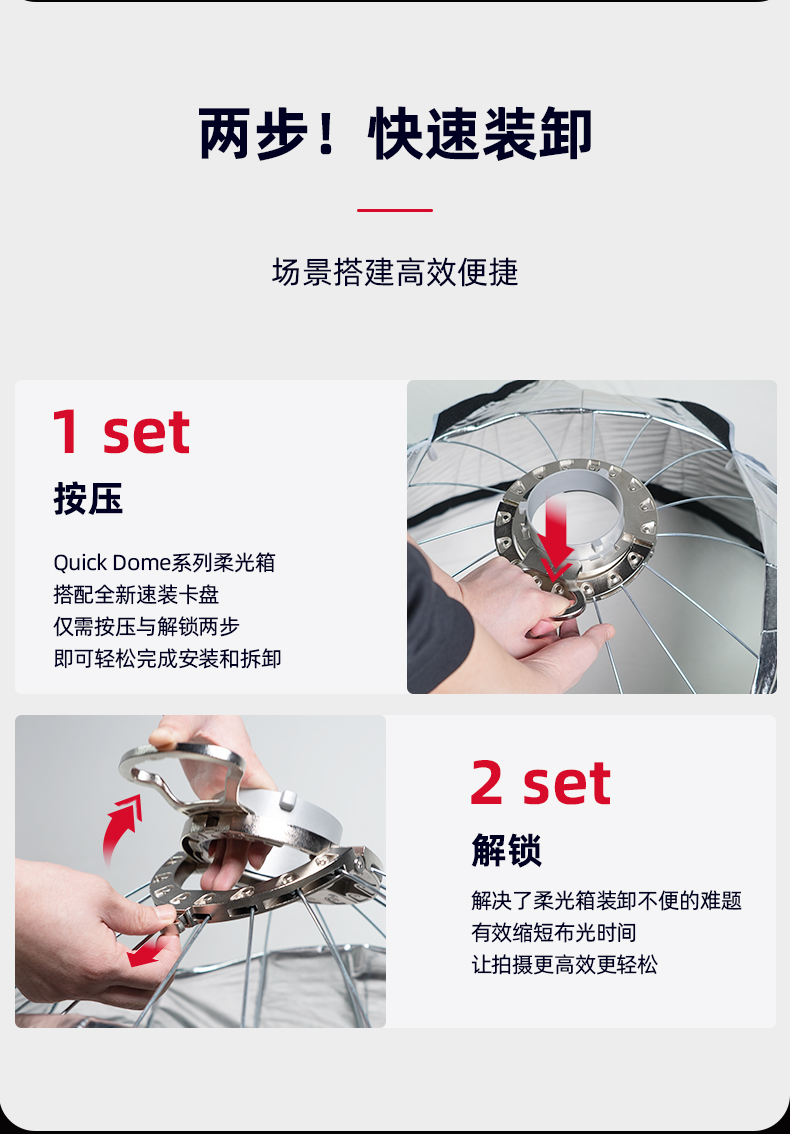 两步！快速装卸

场景搭建高效便捷

1 set

按压

Quick Dome系列柔光箱
搭配全新速装卡盘
仅需按压与解锁两步
即可轻松完成安装和拆卸

2 set

解锁

解决了柔光箱装卸不便的难题
有效缩短布光时间
让拍摄更高效更轻松