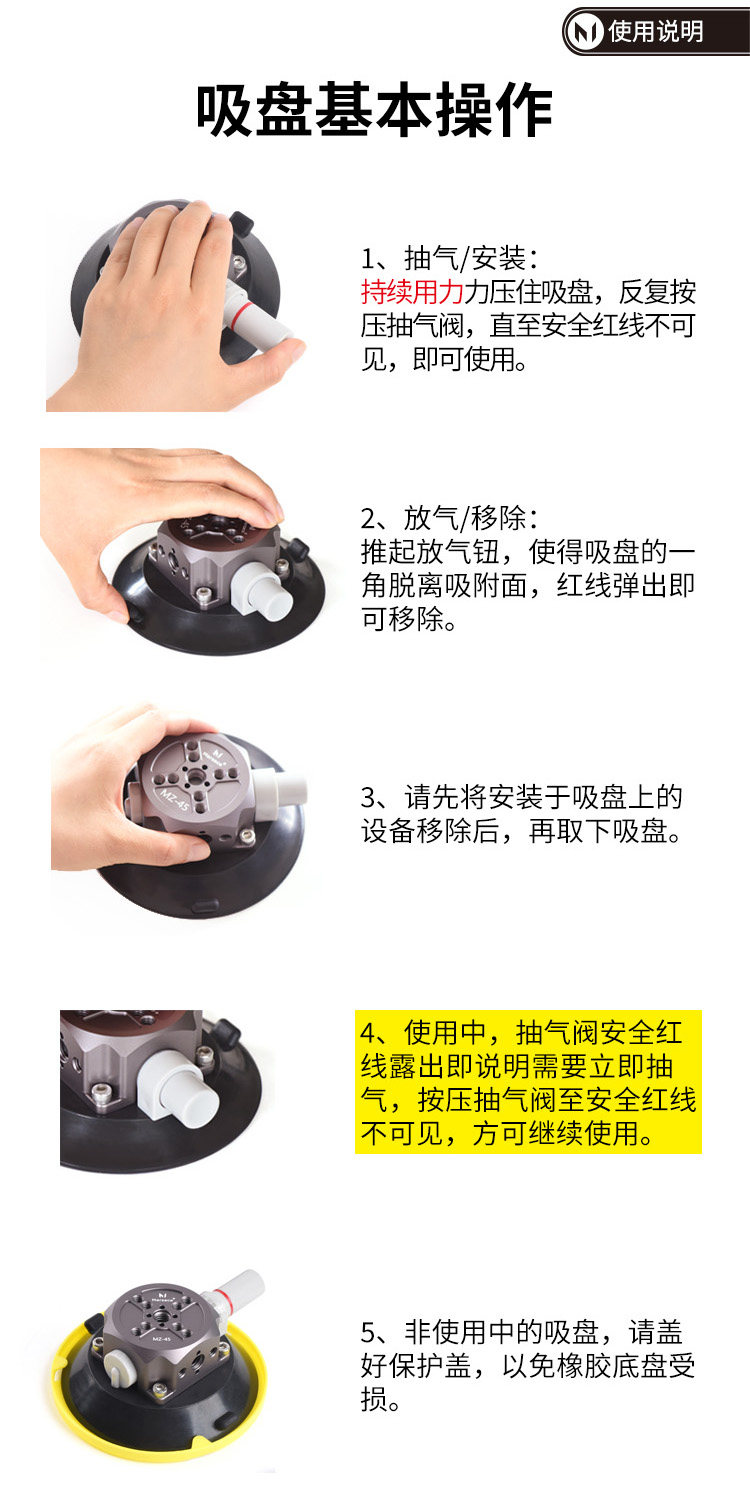 使用说明

吸盘基本操作

1、抽气/安装:
持续用力力压住吸盘，反复按压抽气阀，直至安全红线不可见，即可使用。

2、放气/移除:
推起放气钮，使得吸盘的一角脱离吸附面，红线弹出即可移除。

MZ-45

3、请先将安装于吸盘上的设备移除后，再取下吸盘。

4、使用中，抽气阀安全红线露出即说明需要立即抽气，按压抽气阀至安全红线不可见，方可继续使用。

MZ-45

5、非使用中的吸盘，请盖好保护盖，以免橡胶底盘受损。