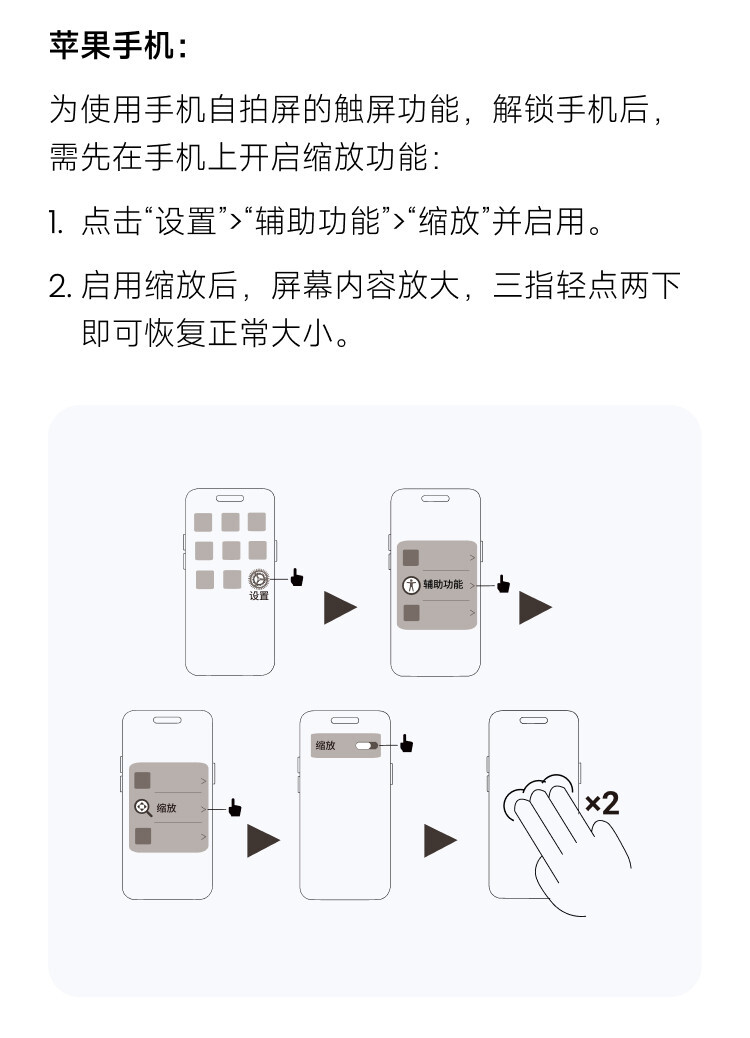 苹果手机：

为使用手机自拍屏的触屏功能，解锁手机后，需先在手机上开启缩放功能：

1. 点击“设置”>“辅助功能”>“缩放”并启用。

2. 启用缩放后，屏幕内容放大，三指轻点两下即可恢复正常大小。

设置

辅助功能

缩放

缩放

×2