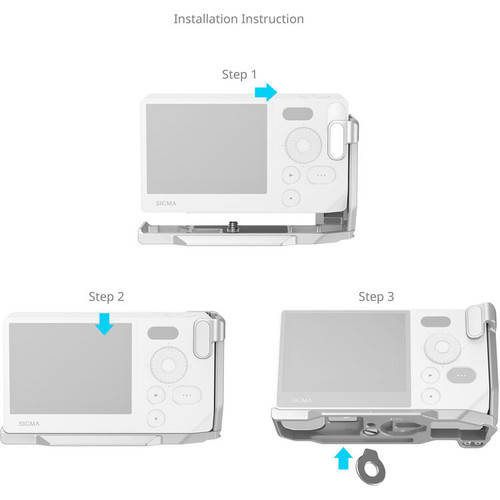 Installation Instruction

Step 1

SIGMA

Step 2

SIGMA

Step 3

SIGMA