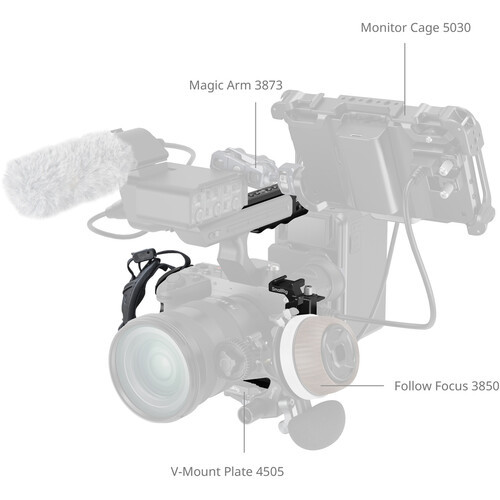 Monitor Cage 5030

Magic Arm 3873

SmallRig

Follow Focus 3850

V-Mount Plate 4505