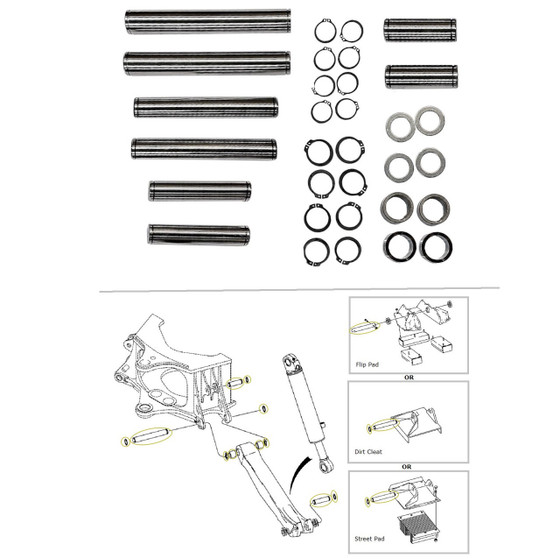 Flip Pad

OR

Dirt Cleat

OR

Street Pad