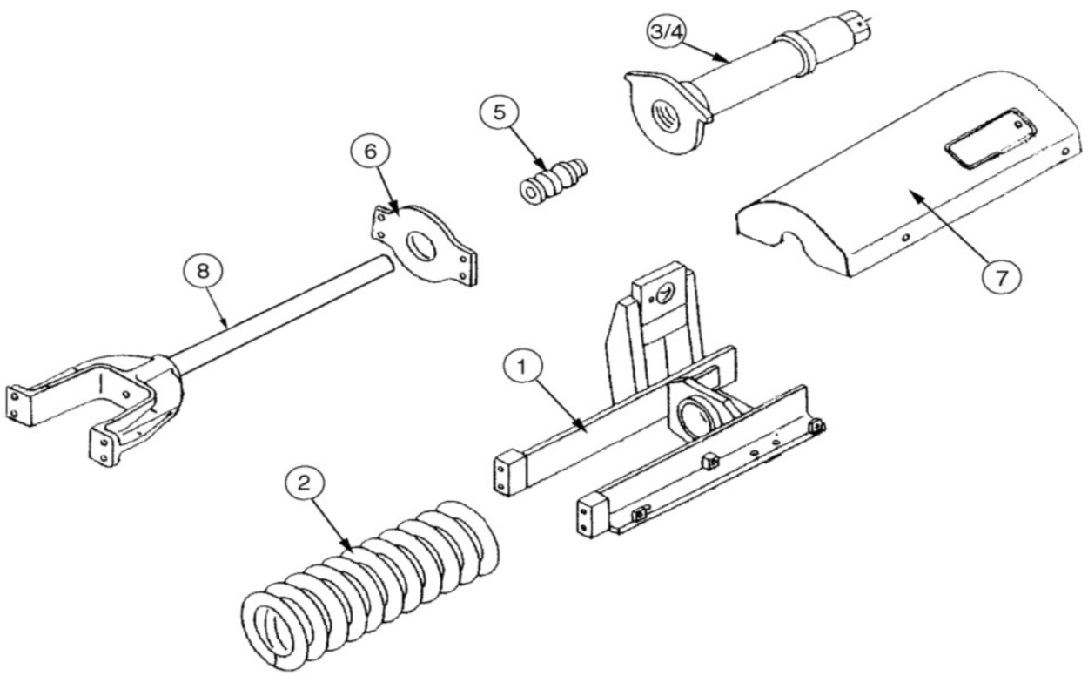 3/4
5
6
7
8
1
2