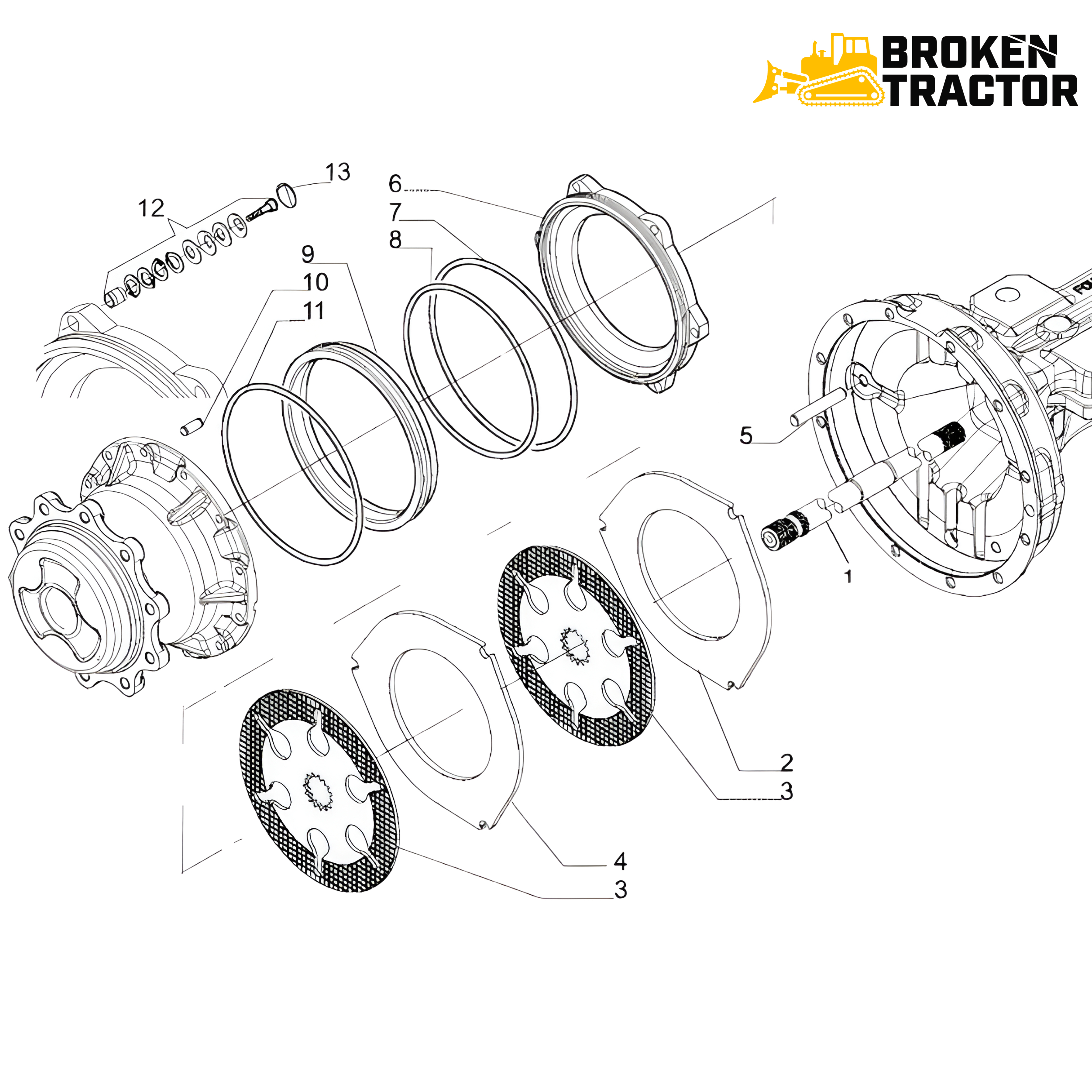 BROKEN TRACTOR

13
12
6
7
8
9
10
11
5
1
2
3
4
3