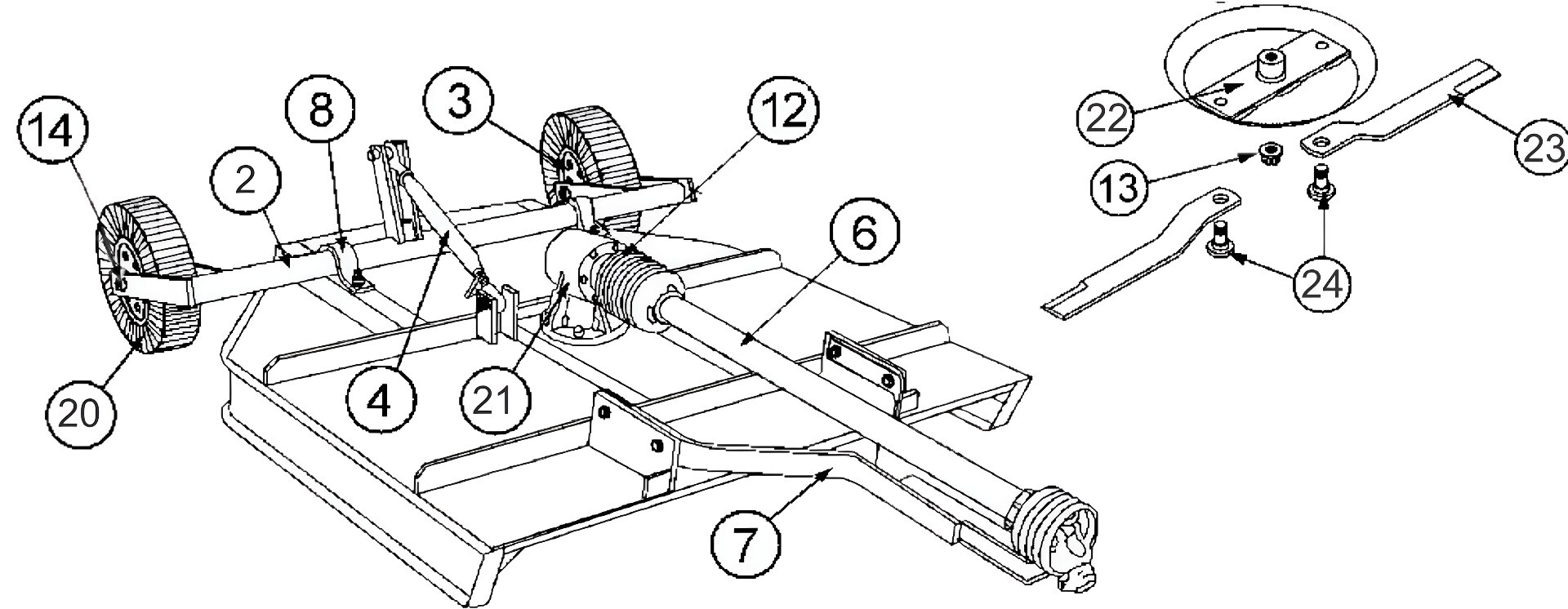 14
8
3
12
2
6
20
4
21
7
22
23
13
24