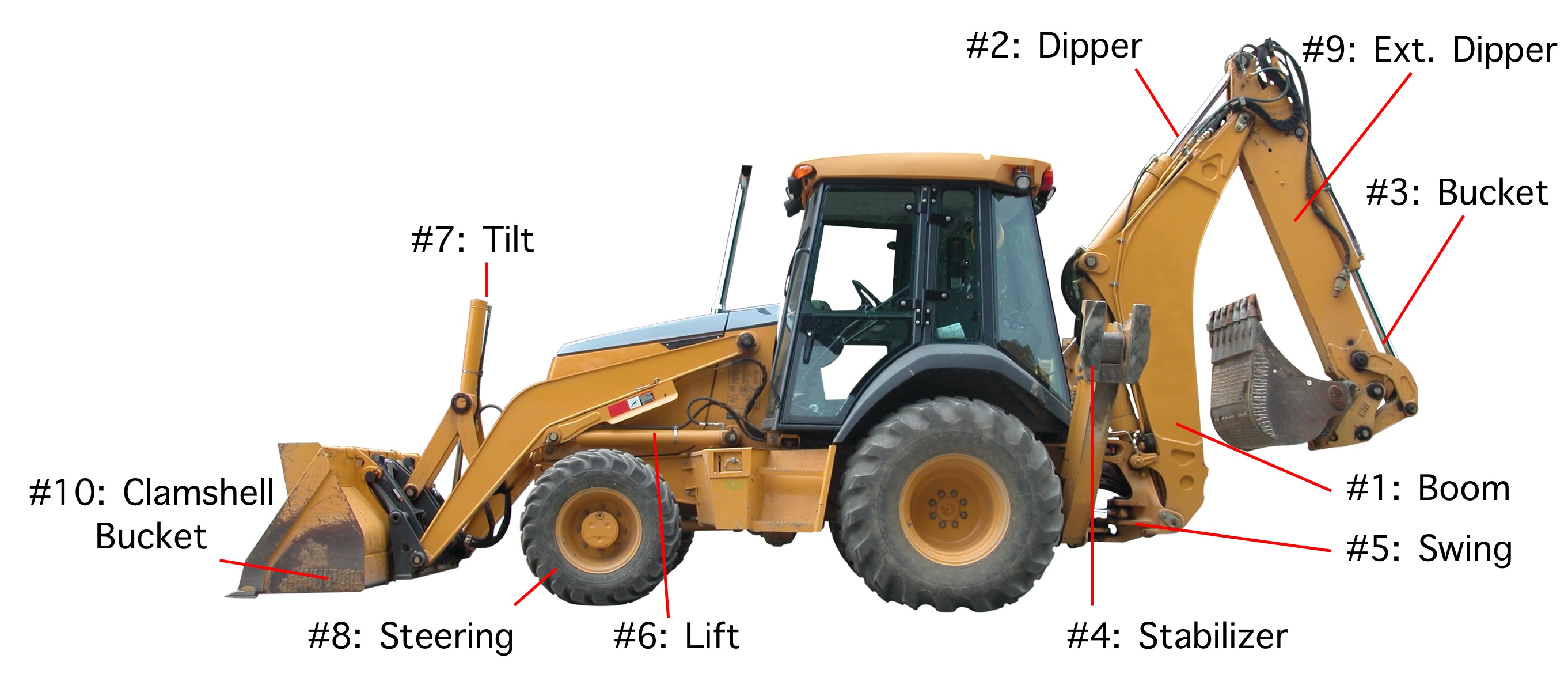 #2: Dipper

#9: Ext. Dipper

#3: Bucket

#7: Tilt

#10: Clamshell Bucket

#1: Boom

#5: Swing

#8: Steering

#6: Lift

#4: Stabilizer