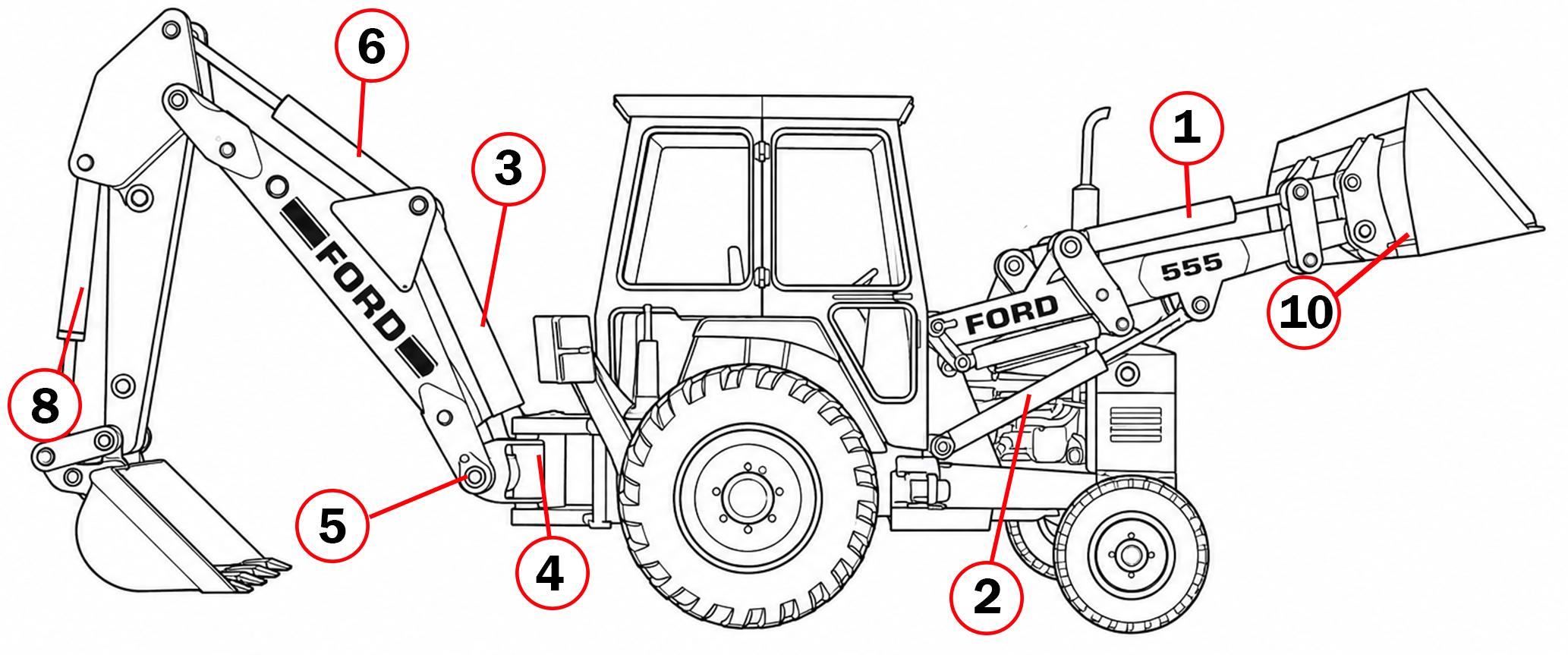 6
3
1
FORD
555
FORD
10
8
5
4
2