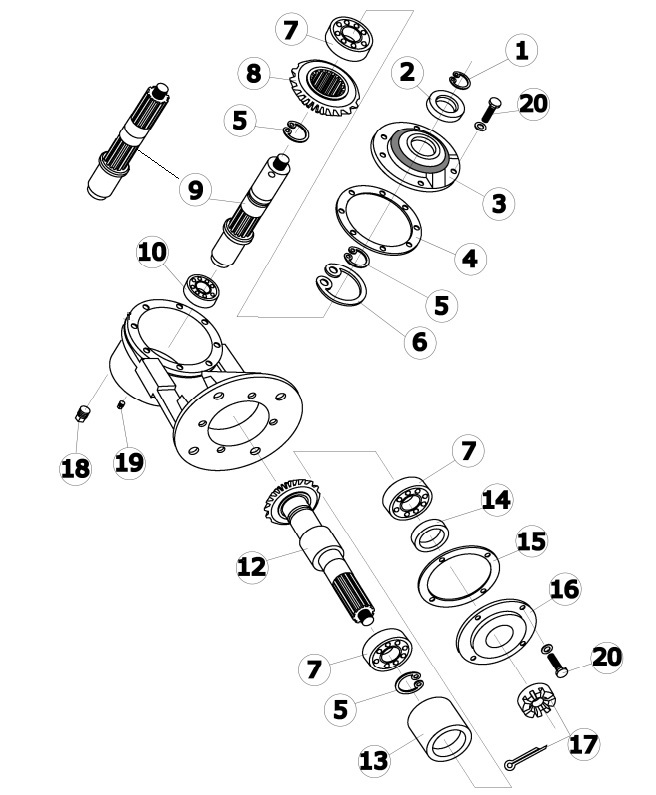 7
1
8
2
20
5
9
3
4
10
5
6
18
19
7
14
15
12
16
20
7
5
17
13