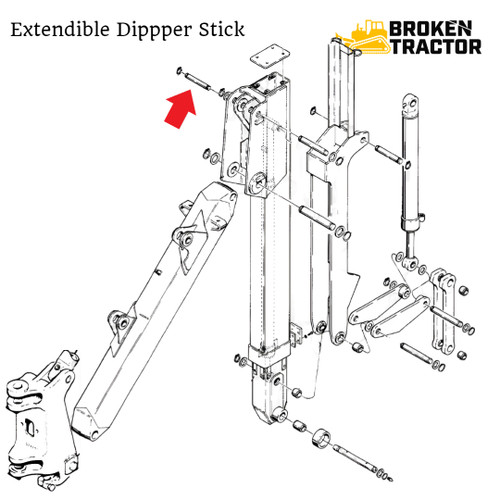 Extendible Dippper Stick

BROKEN TRACTOR