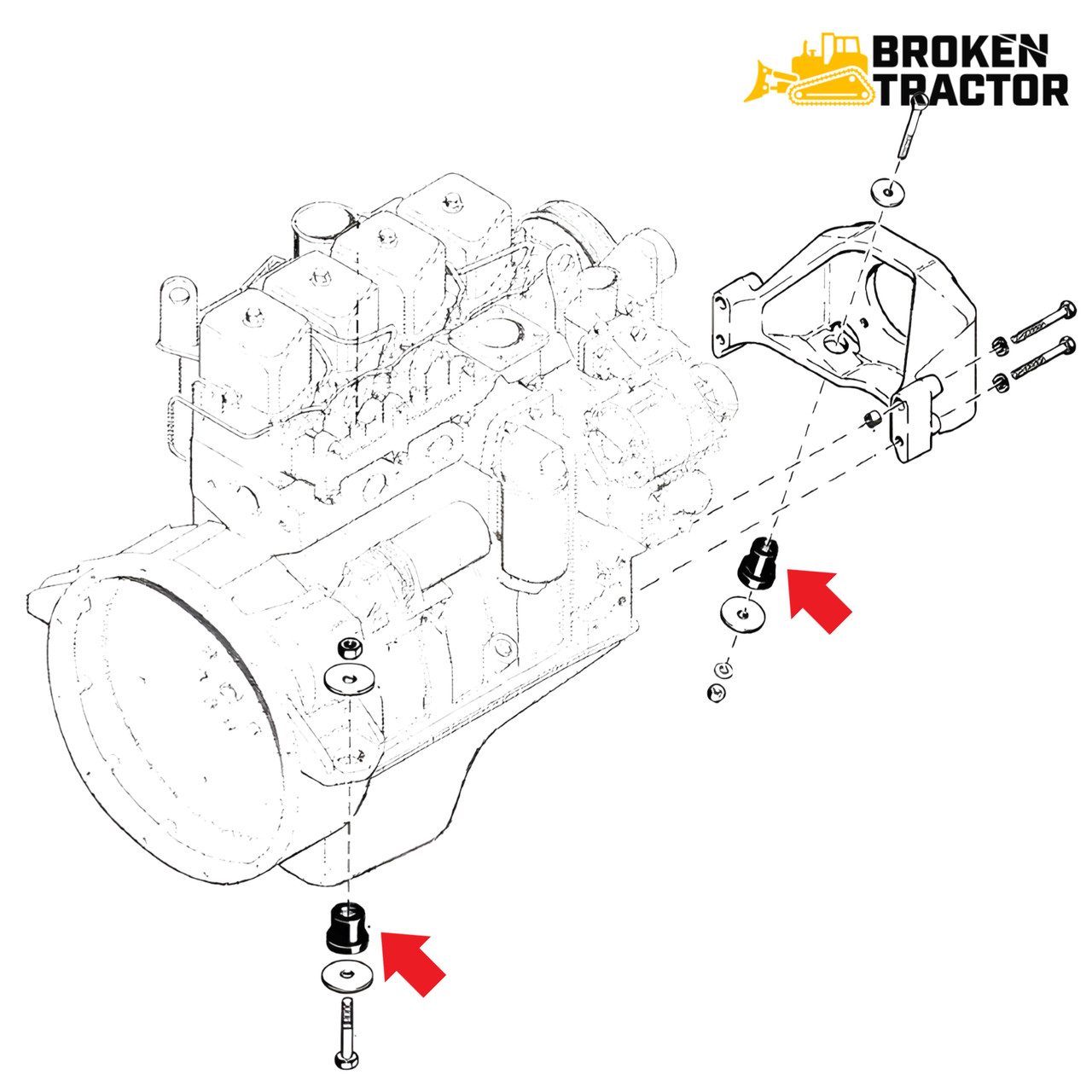 BROKEN TRACTOR